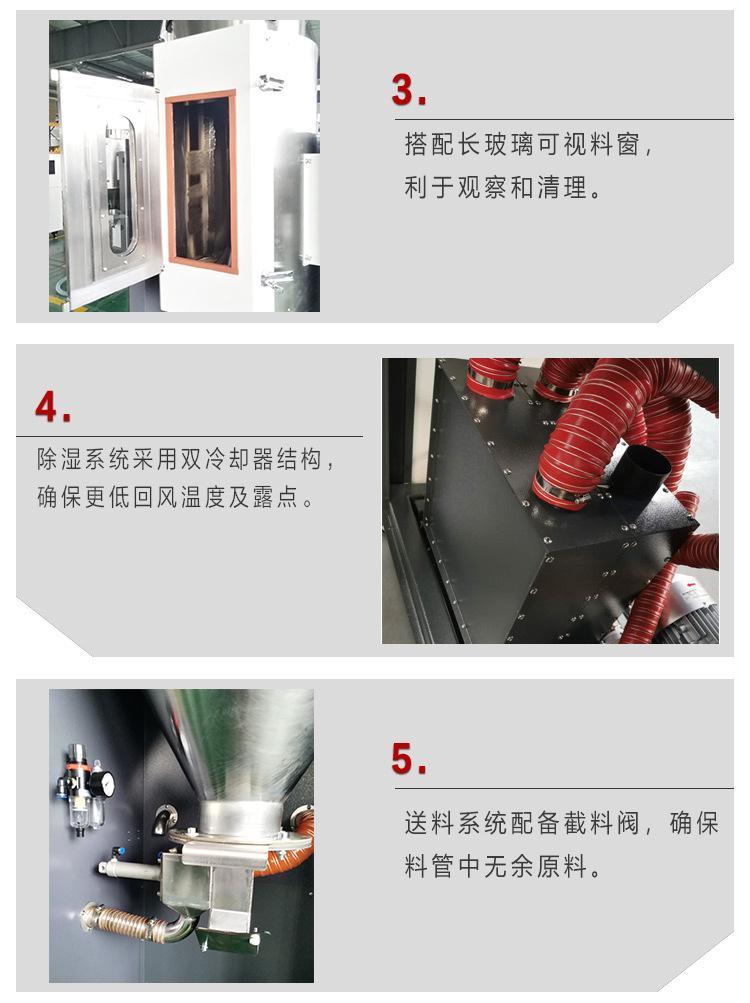 3.

搭配长玻璃可视料窗，利于观察和清理。

4.

除湿系统采用双冷却器结构，确保更低回风温度及露点。

5.

送料系统配备截料阀，确保料管中无余原料。