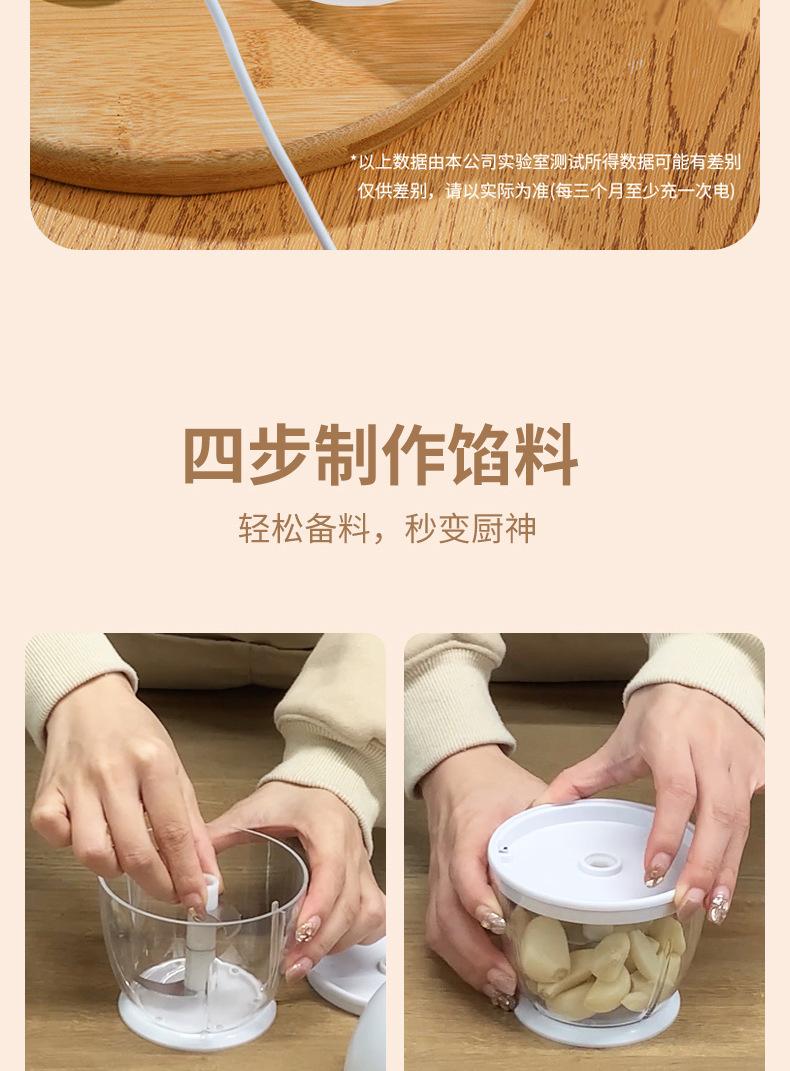 *以上数据由本公司实验室测试所得数据可能有差别 仅供差别，请以实际为准(每三个月至少充一次电)

四步制作馅料

轻松备料，秒变厨神