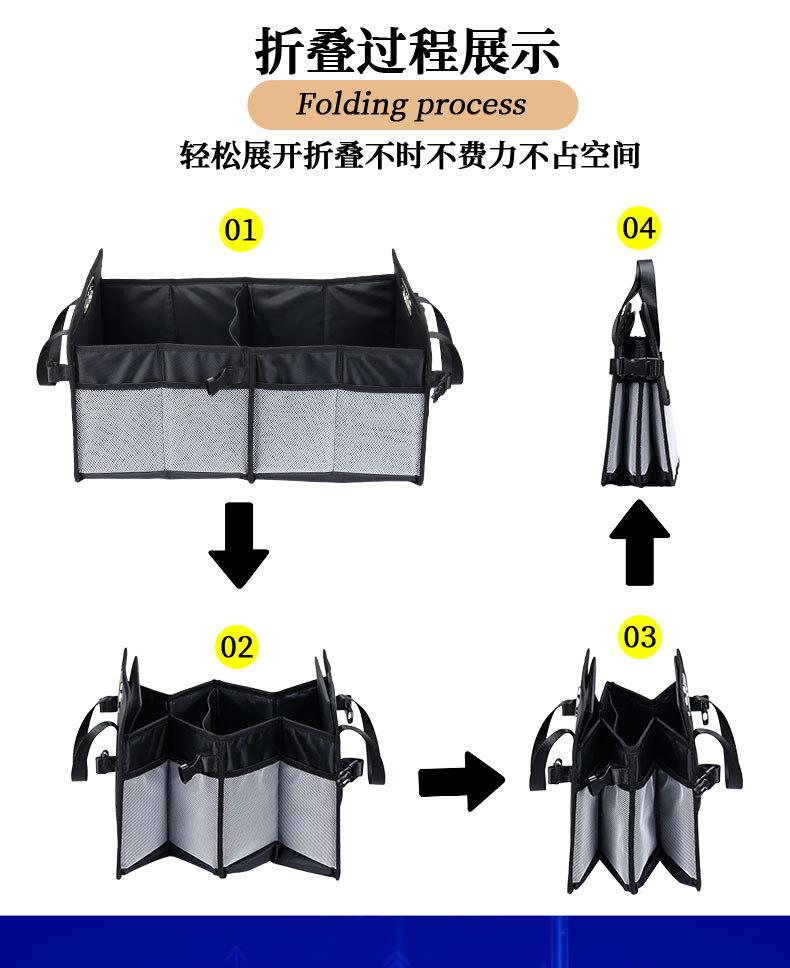 折叠过程展示

Folding process

轻松展开折叠不时不费力不占空间

01

04

02

03