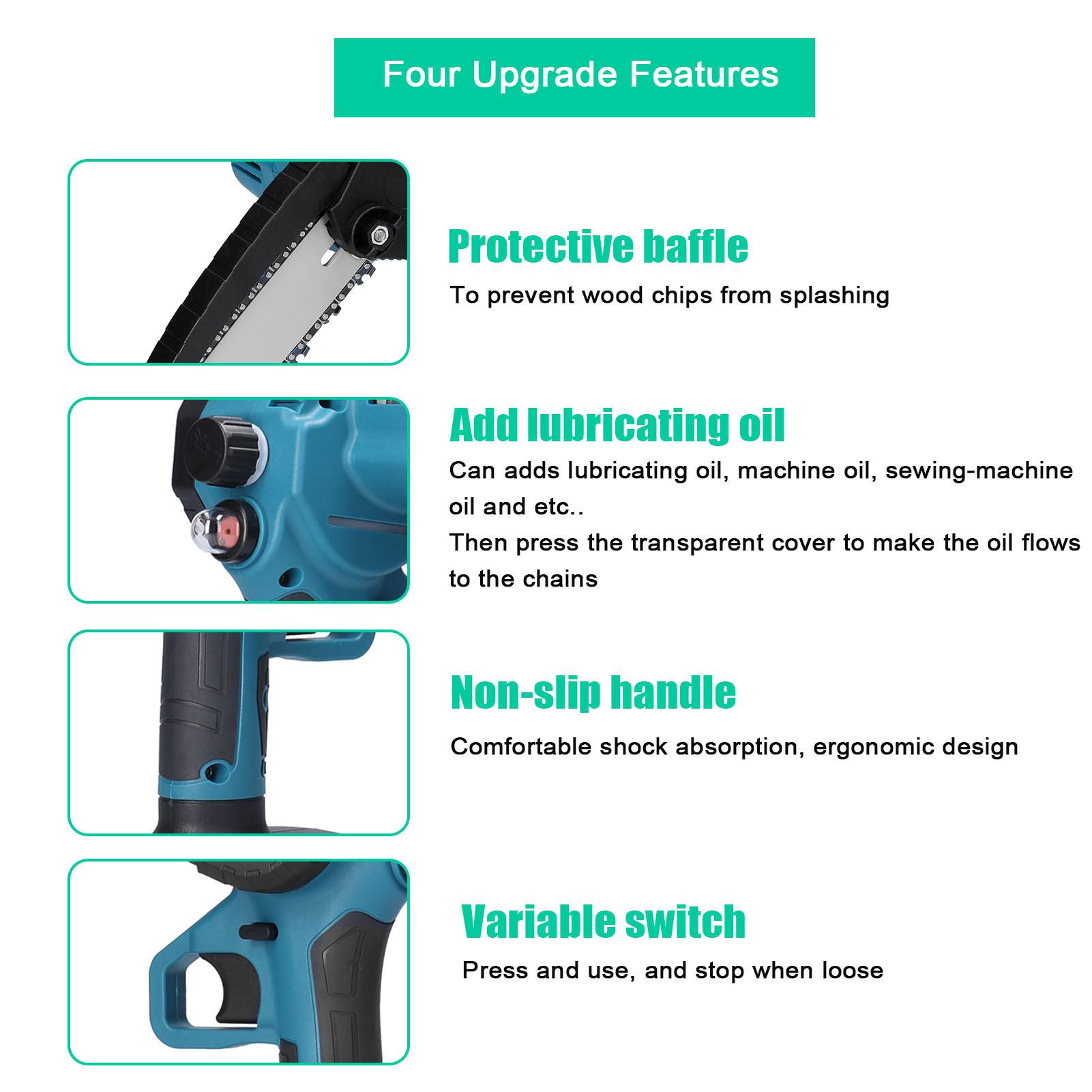 Four Upgrade Features

Protective baffle
To prevent wood chips from splashing

Add lubricating oil
Can adds lubricating oil, machine oil, sewing-machine oil and etc..
Then press the transparent cover to make the oil flows to the chains

Non-slip handle
Comfortable shock absorption, ergonomic design

Variable switch
Press and use, and stop when loose