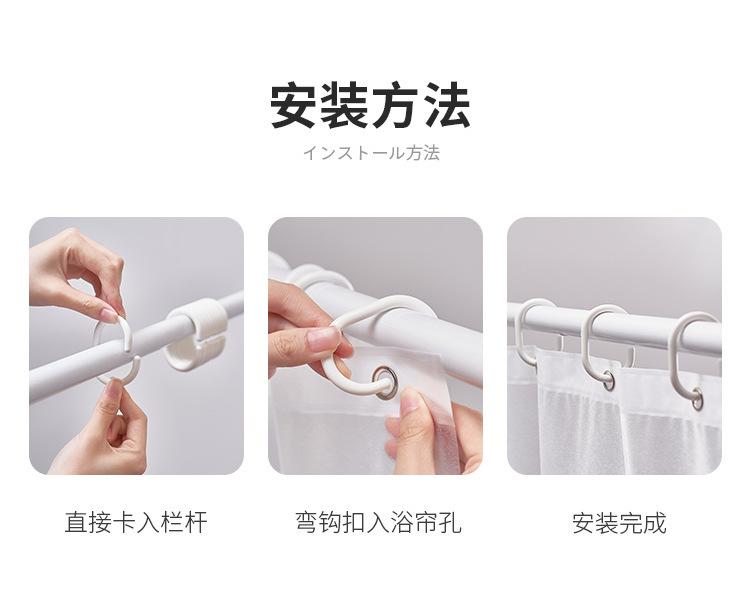 安装方法
インストール方法

直接卡入栏杆

弯钩扣入浴帘孔

安装完成