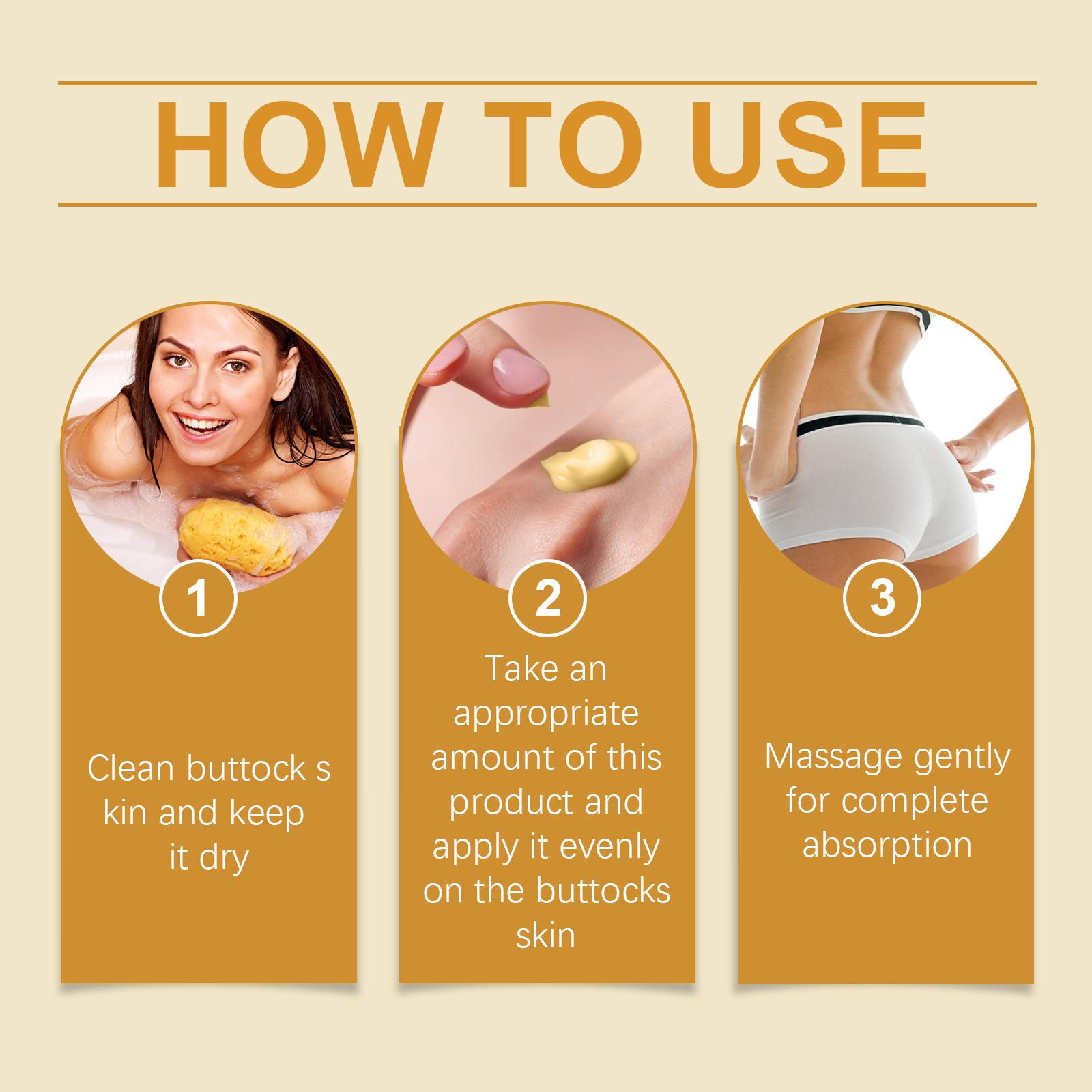 HOW TO USE

1

Clean buttock s kin and keep it dry

2

Take an appropriate amount of this product and apply it evenly on the buttocks skin

3

Massage gently for complete absorption