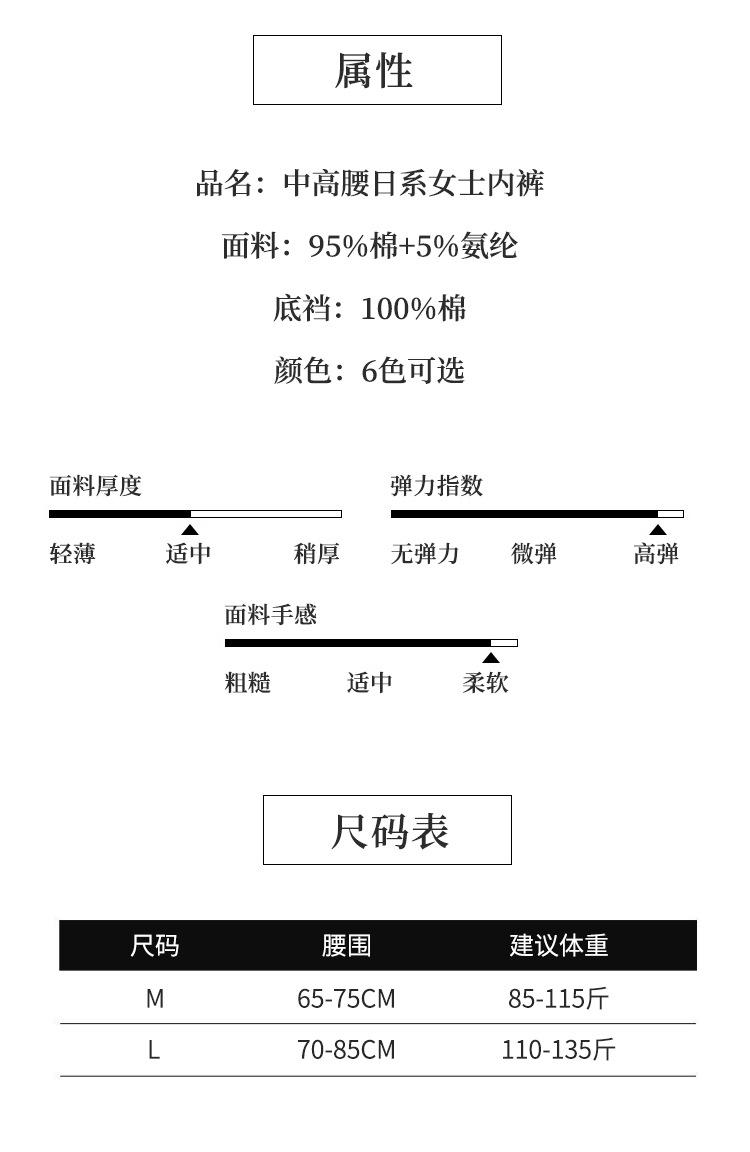 属性

品名：中高腰日系女士内裤

面料：95%棉+5%氨纶

底裆：100%棉

颜色：6色可选

面料厚度

轻薄 适中 稍厚

弹力指数

无弹力 微弹 高弹

面料手感

粗糙 适中 柔软

尺码表

| 尺码 | 腰围 | 建议体重 |
|---|---|---|
| M | 65-75CM | 85-115斤 |
| L | 70-85CM | 110-135斤 |