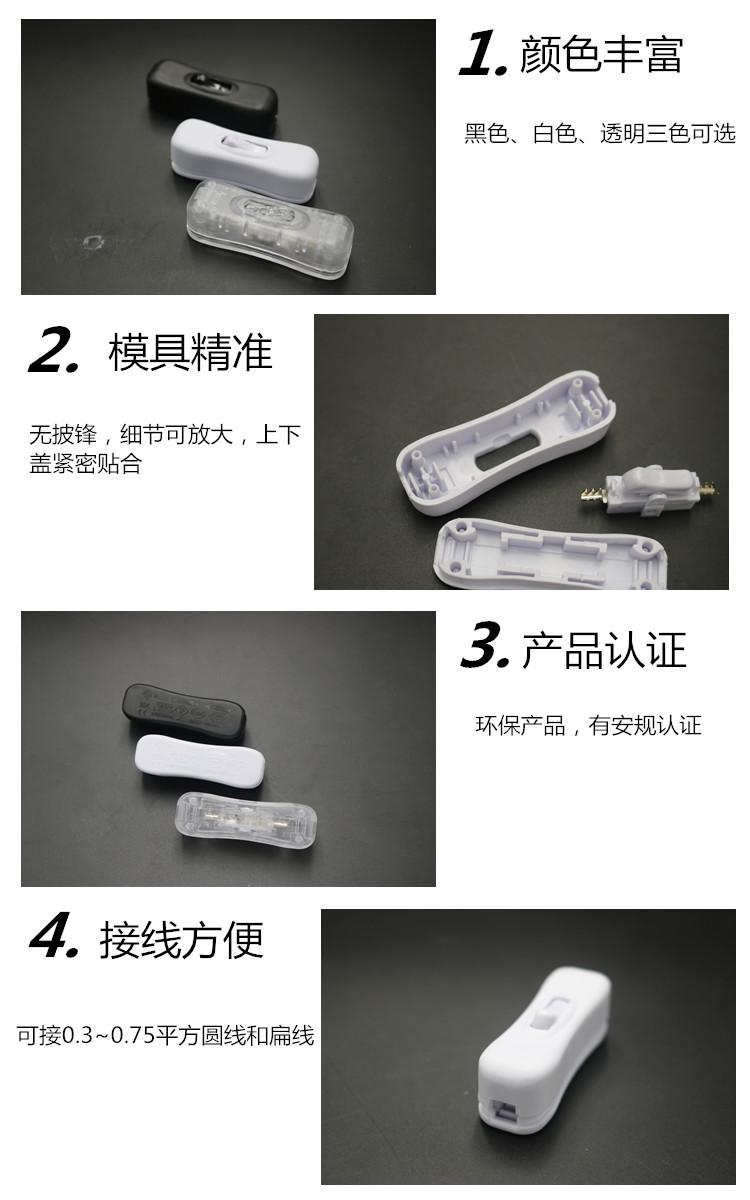 1. 颜色丰富

黑色、白色、透明三色可选

2. 模具精准

无披锋，细节可放大，上下盖紧密贴合

3. 产品认证

环保产品，有安规认证

4. 接线方便

可接0.3~0.75平方圆线和扁线