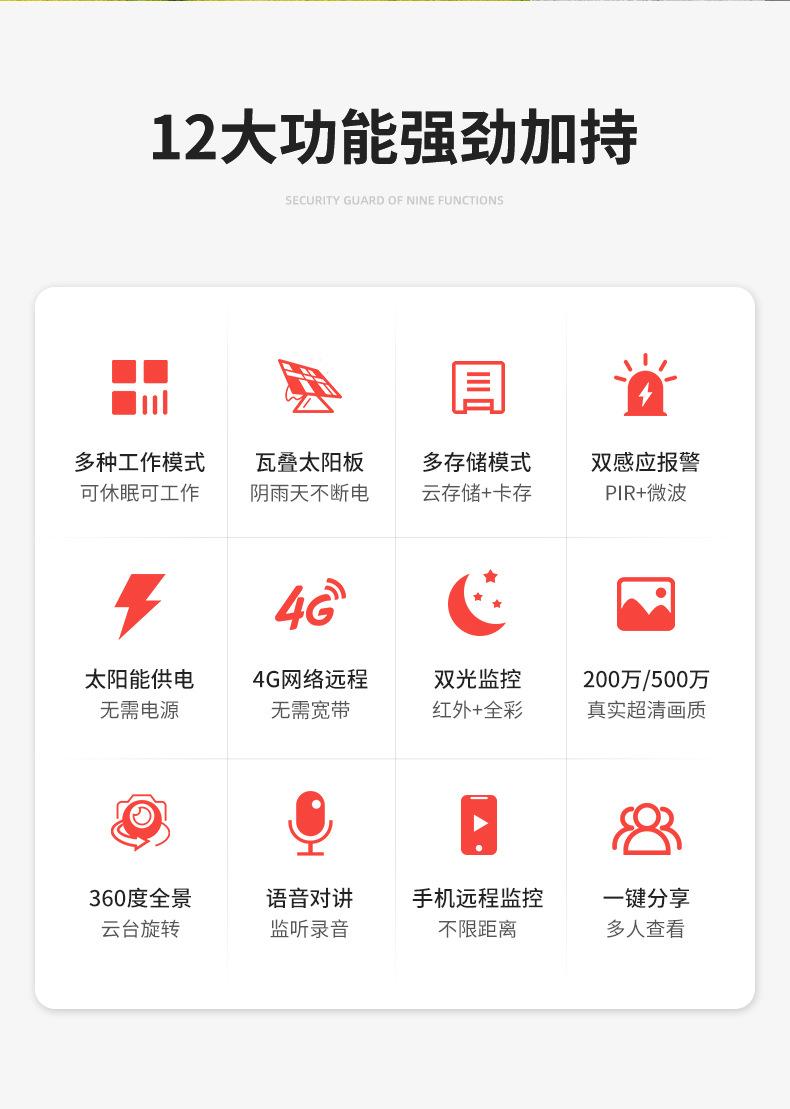 12大功能强劲加持

SECURITY GUARD OF NINE FUNCTIONS

多种工作模式
可休眠可工作

瓦叠太阳板
阴雨天不断电

多存储模式
云存储+卡存

双感应报警
PIR+微波

太阳能供电
无需电源

4G

4G网络远程
无需宽带

双光监控
红外+全彩

200万/500万
真实超清画质

360度全景
云台旋转

语音对讲
监听录音

手机远程监控
不限距离

一键分享
多人查看