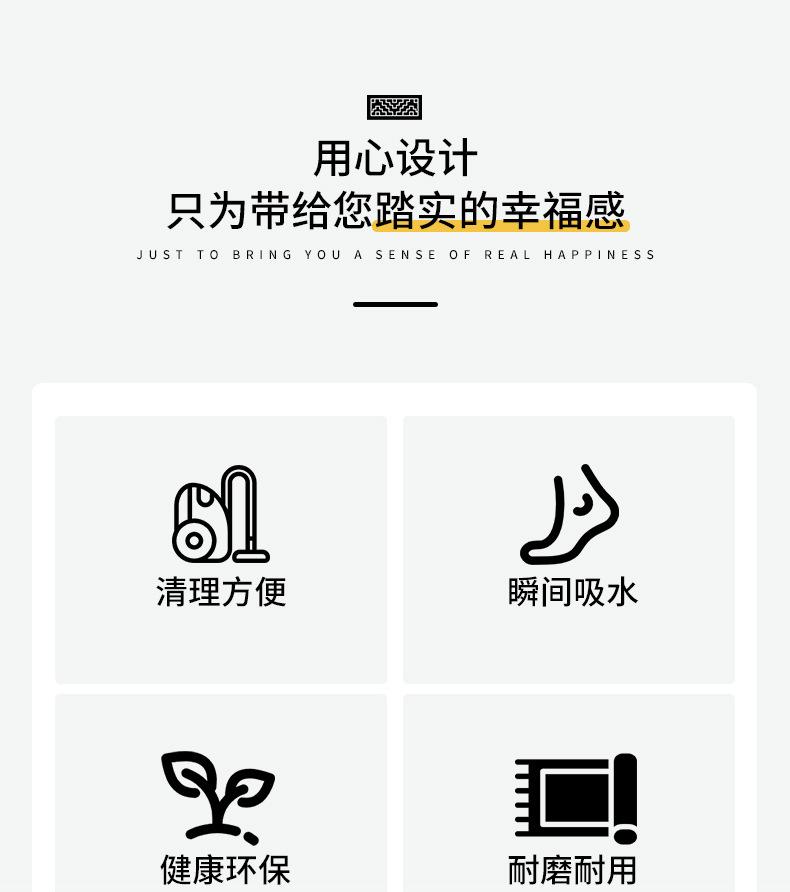 用心设计
只为带给您踏实的幸福感

JUST TO BRING YOU A SENSE OF REAL HAPPINESS

清理方便

瞬间吸水

健康环保

耐磨耐用