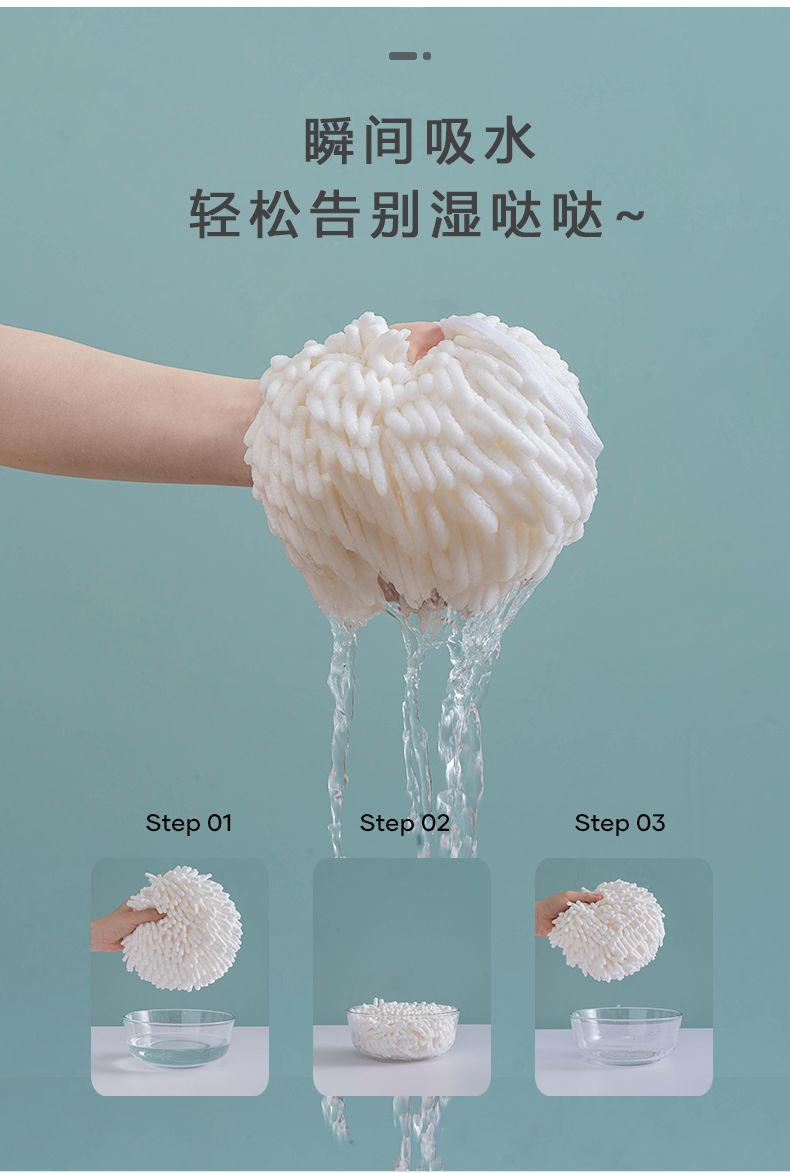 瞬间吸水
轻松告别湿哒哒~

Step 01

Step 02

Step 03