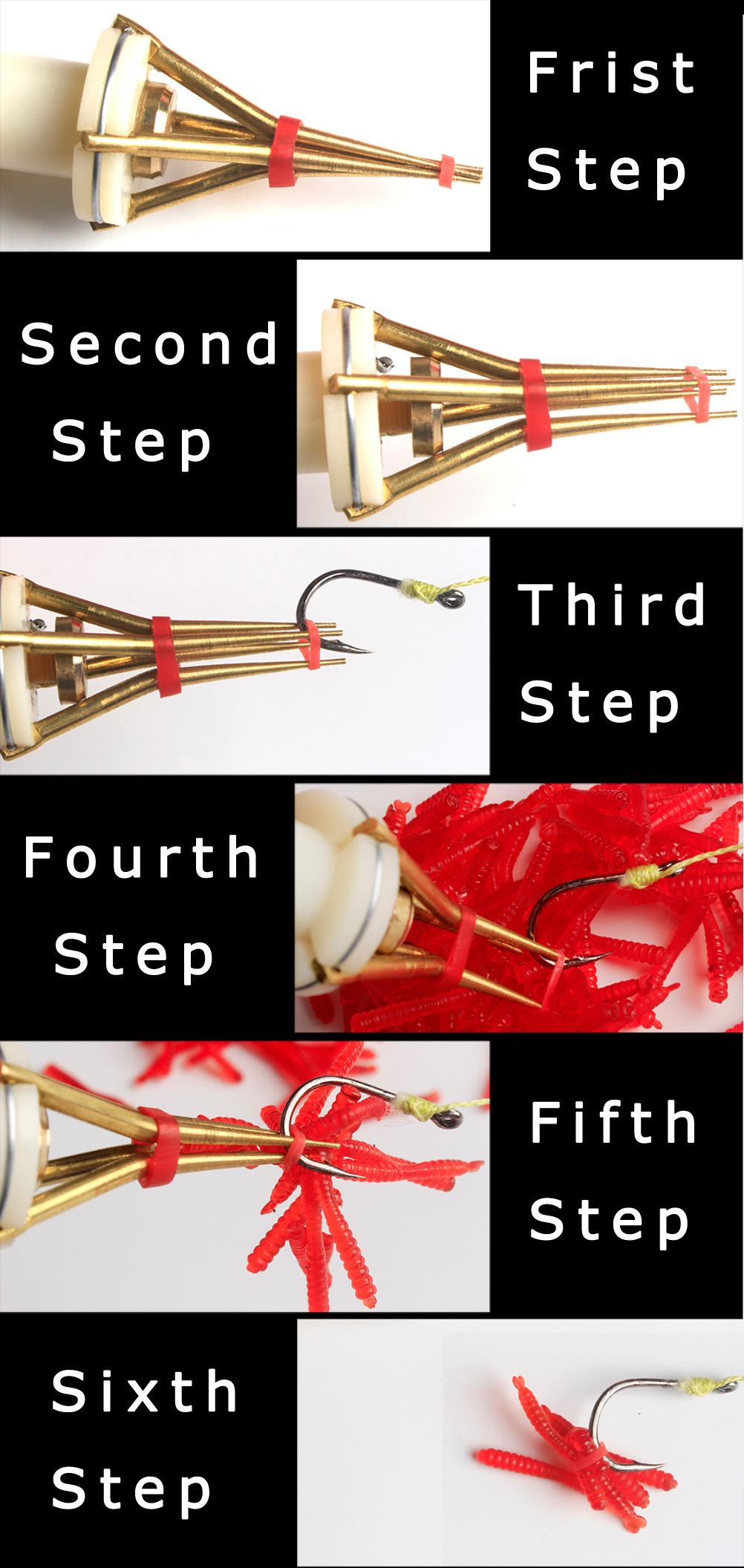 Frist Step

Second Step

Third Step

Fourth Step

Fifth Step

Sixth Step