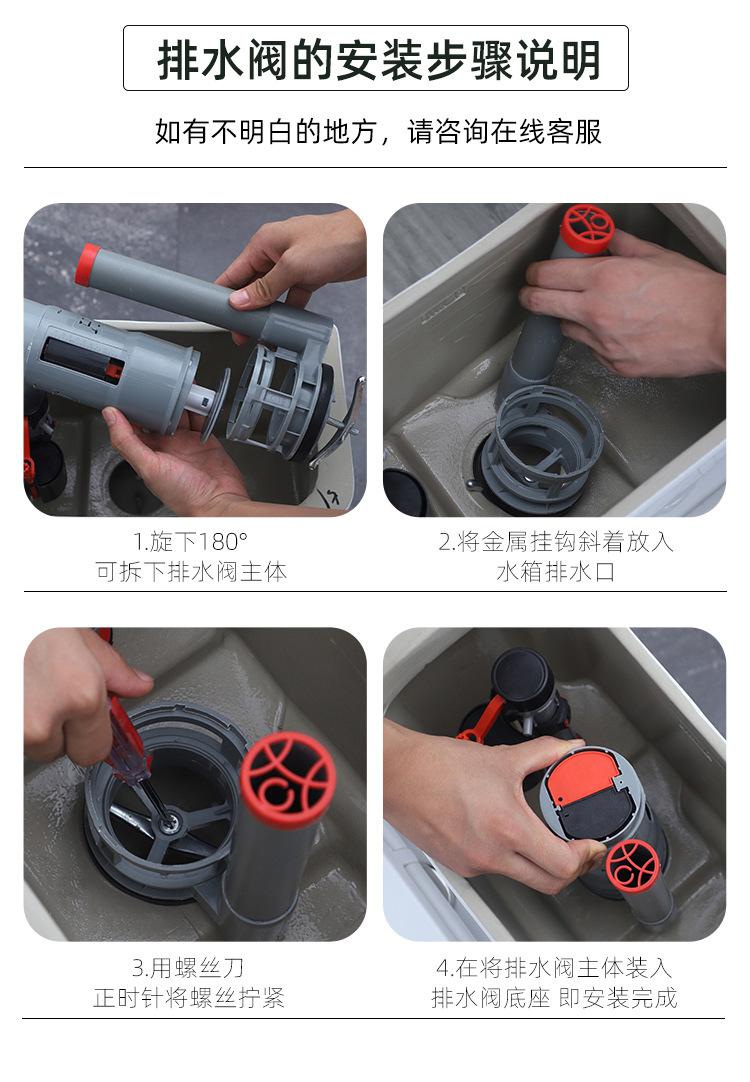 排水阀的安装步骤说明

如有不明白的地方，请咨询在线客服

1.旋下180°
可拆下排水阀主体

2.将金属挂钩斜着放入
水箱排水口

3.用螺丝刀
正时针将螺丝拧紧

4.在将排水阀主体装入
排水阀底座 即安装完成