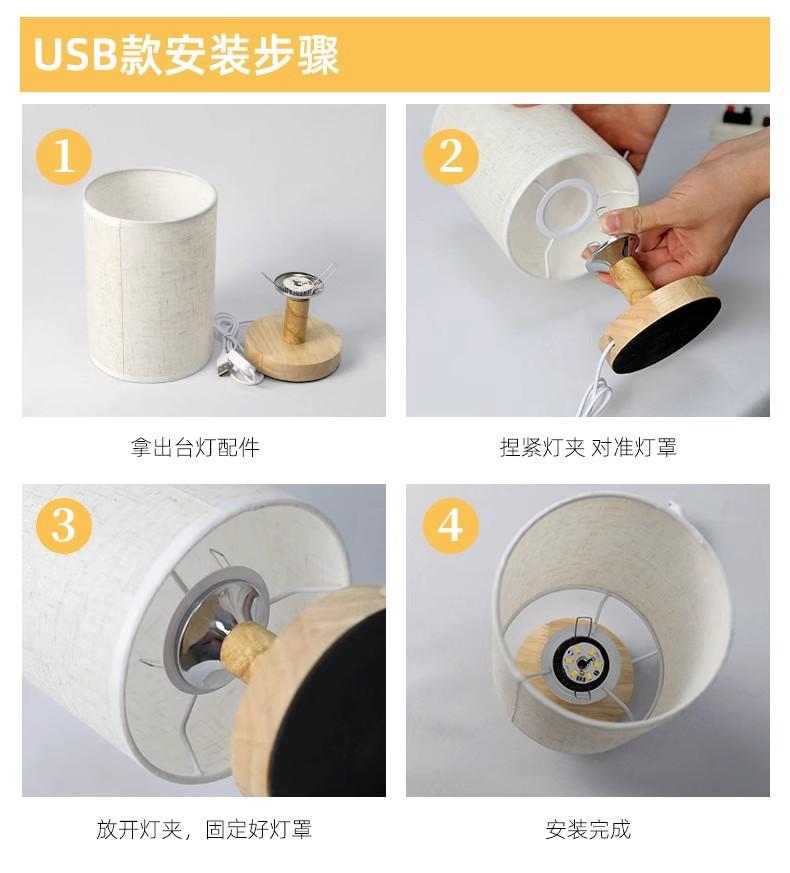 USB款安装步骤

1

拿出台灯配件

2

捏紧灯夹 对准灯罩

3

放开灯夹，固定好灯罩

4

安装完成