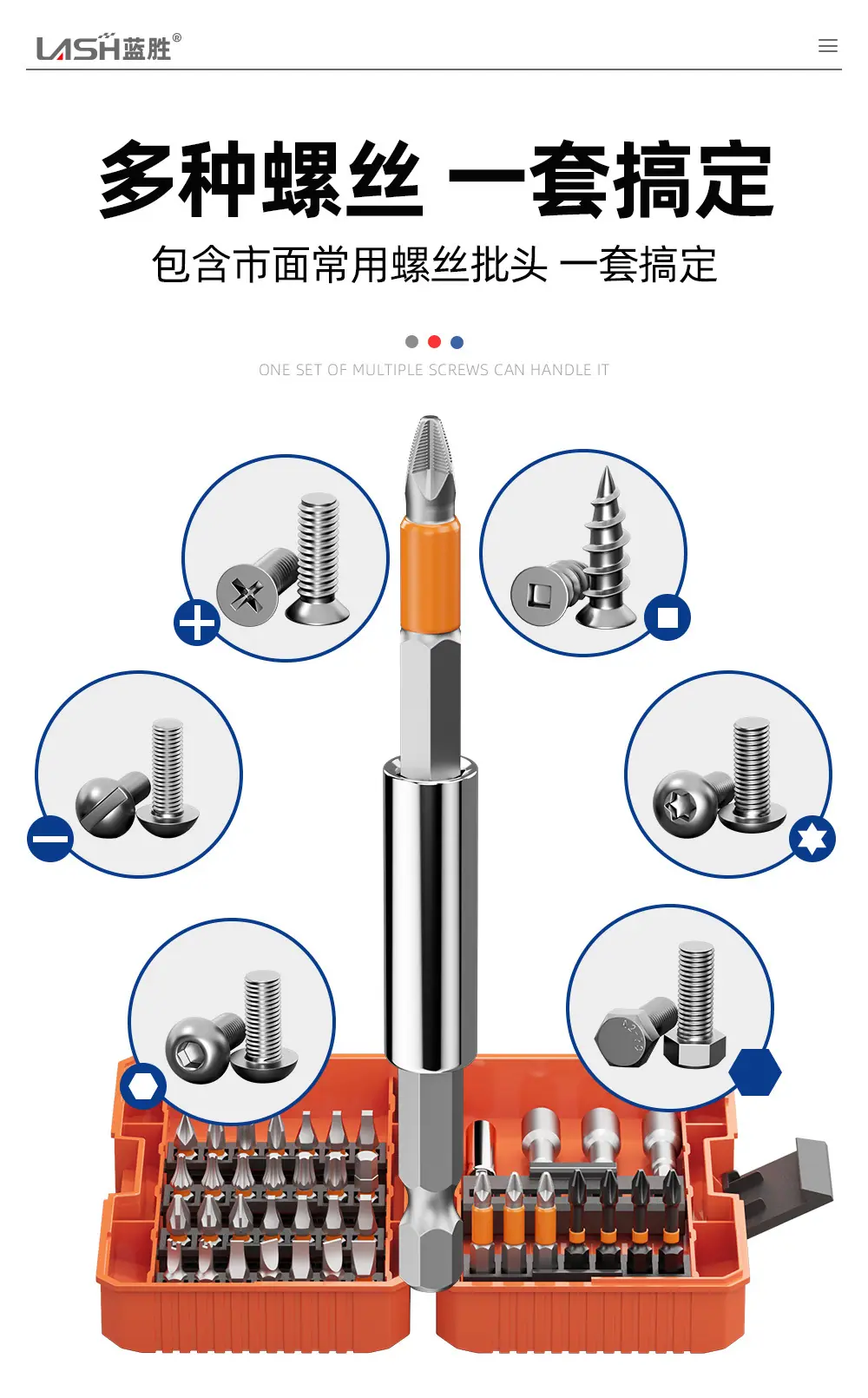 LASH蓝胜®

多种螺丝 一套搞定

包含市面常用螺丝批头 一套搞定

ONE SET OF MULTIPLE SCREWS CAN HANDLE IT