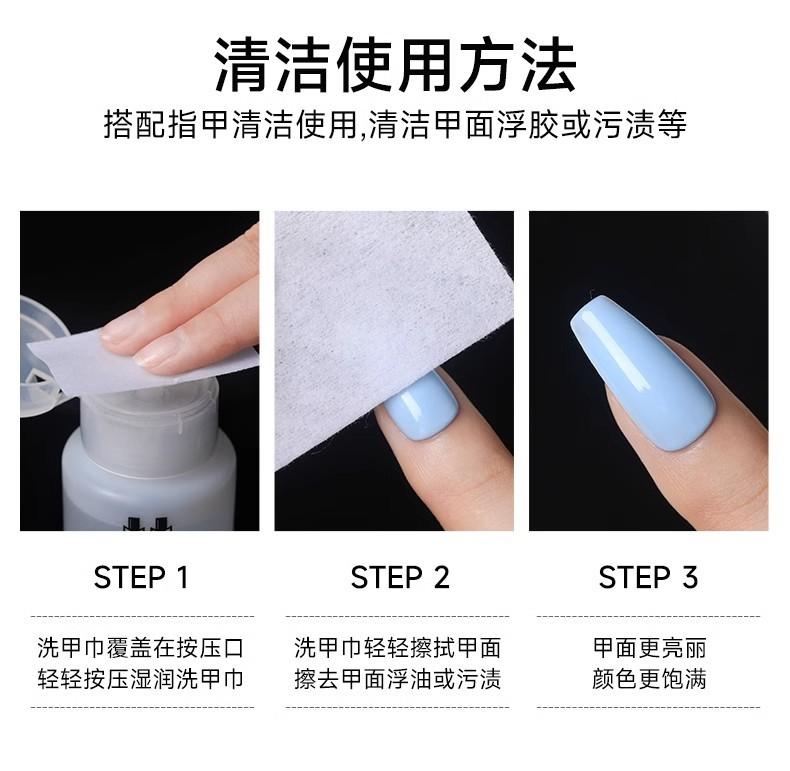 清洁使用方法

搭配指甲清洁使用,清洁甲面浮胶或污渍等

STEP 1

洗甲巾覆盖在按压口
轻轻按压湿润洗甲巾

STEP 2

洗甲巾轻轻擦拭甲面
擦去甲面浮油或污渍

STEP 3

甲面更亮丽
颜色更饱满