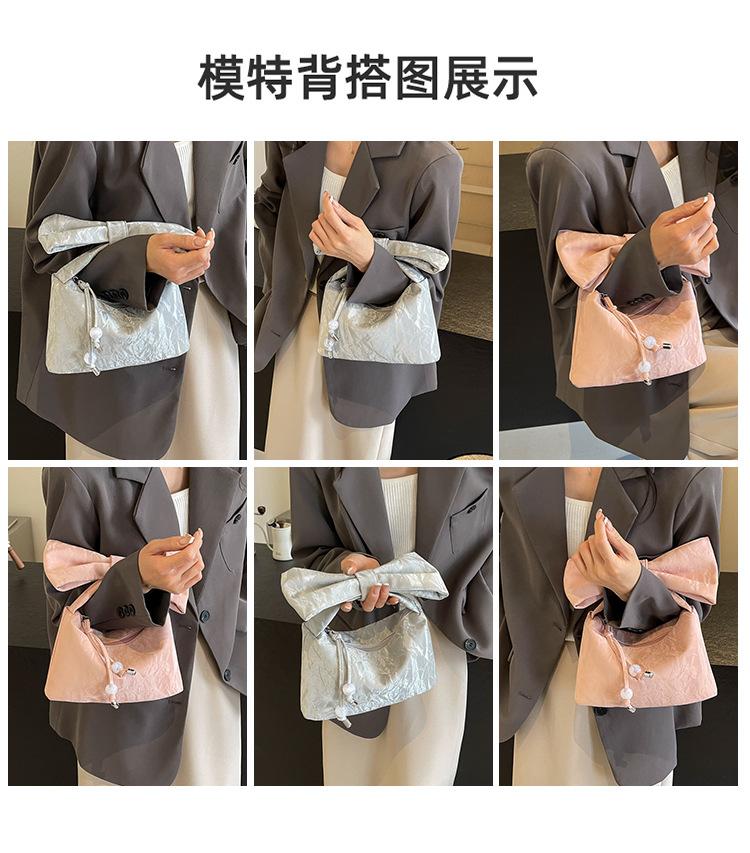 模特背搭图展示