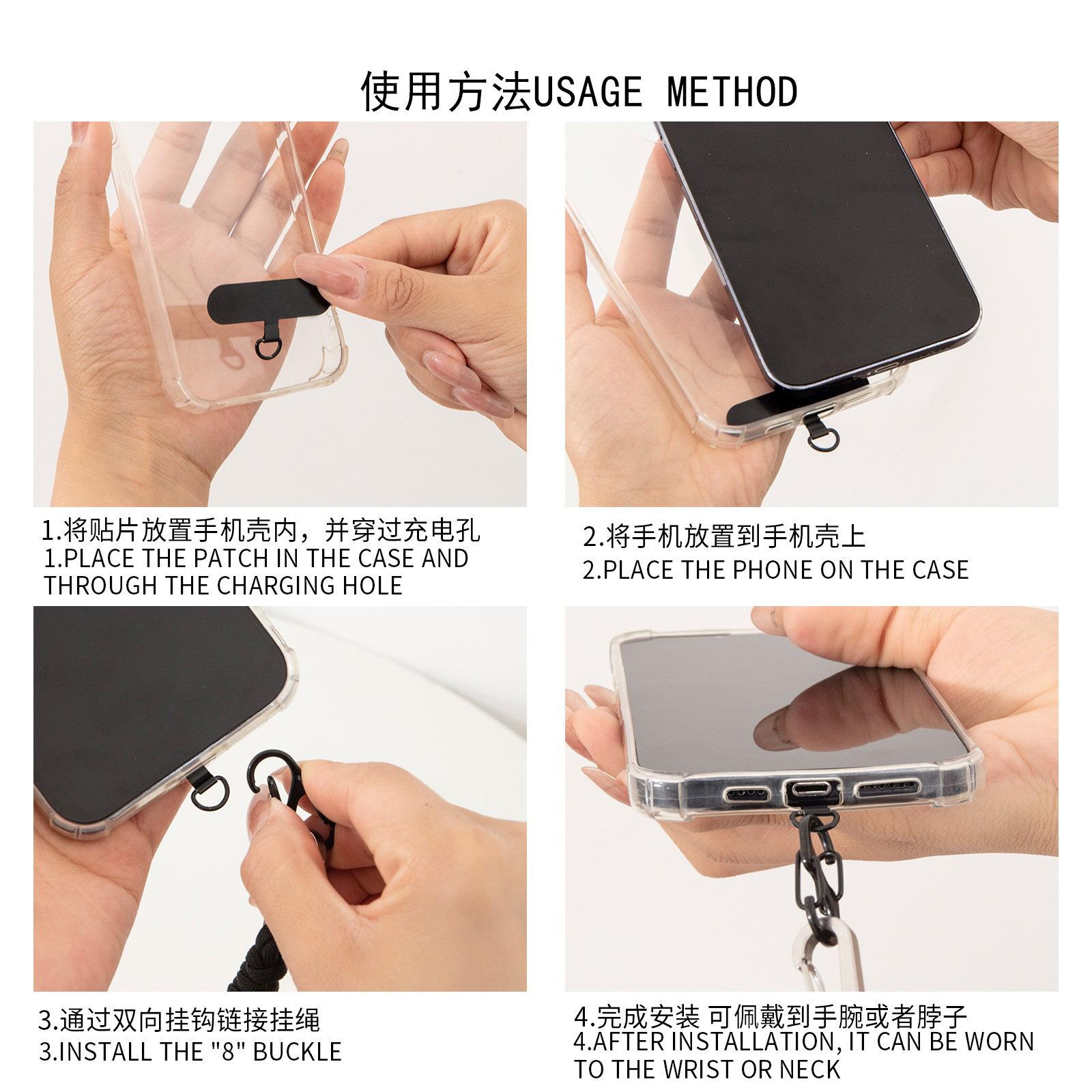 使用方法USAGE METHOD

1.将贴片放置手机壳内，并穿过充电孔
1.PLACE THE PATCH IN THE CASE AND THROUGH THE CHARGING HOLE

2.将手机放置到手机壳上
2.PLACE THE PHONE ON THE CASE

3.通过双向挂钩链接挂绳
3.INSTALL THE "8" BUCKLE

4.完成安装 可佩戴到手腕或者脖子
4.AFTER INSTALLATION, IT CAN BE WORN TO THE WRIST OR NECK