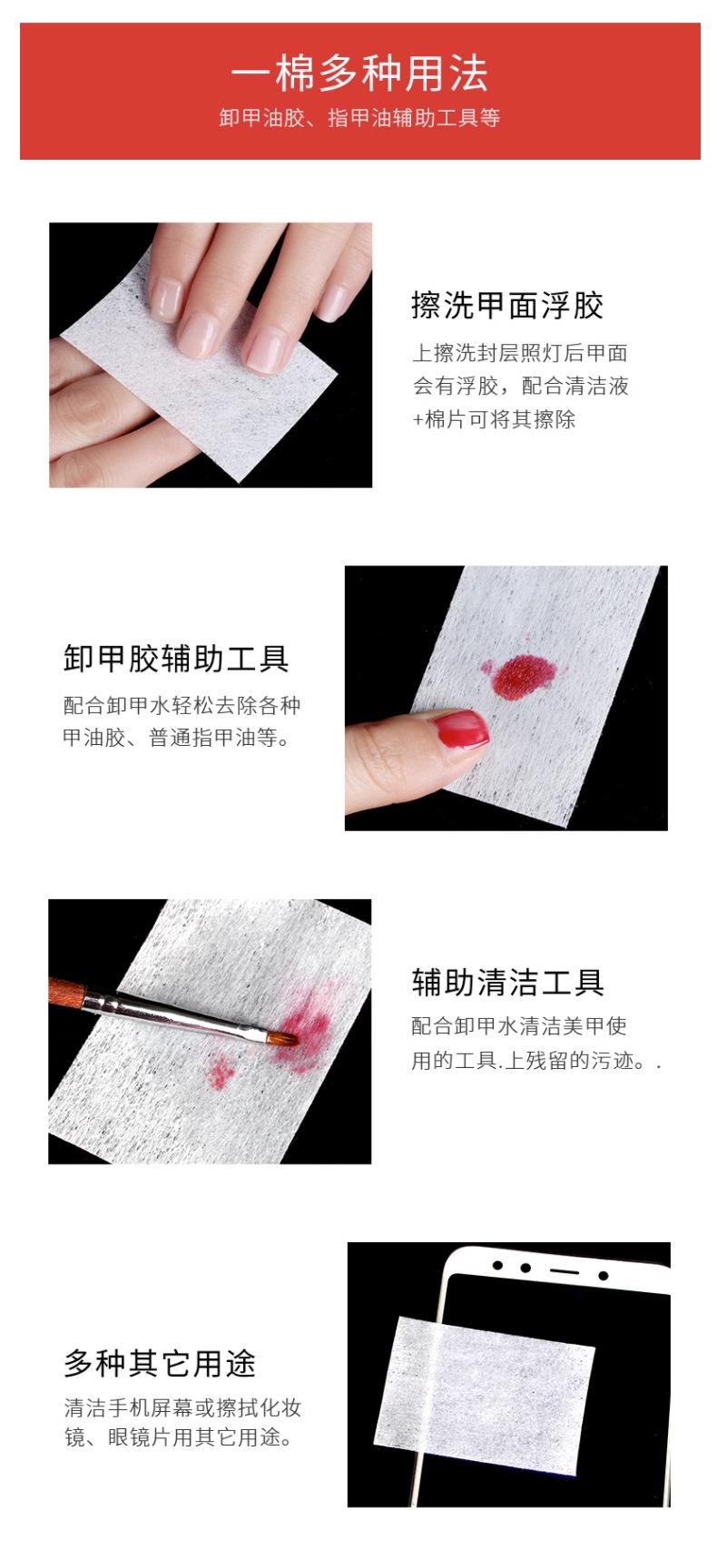 一棉多种用法

卸甲油胶、指甲油辅助工具等

擦洗甲面浮胶

上擦洗封层照灯后甲面会有浮胶，配合清洁液+棉片可将其擦除

卸甲胶辅助工具

配合卸甲水轻松去除各种甲油胶、普通指甲油等。

辅助清洁工具

配合卸甲水清洁美甲使用的工具.上残留的污迹。.

多种其它用途

清洁手机屏幕或擦拭化妆镜、眼镜片用其它用途。