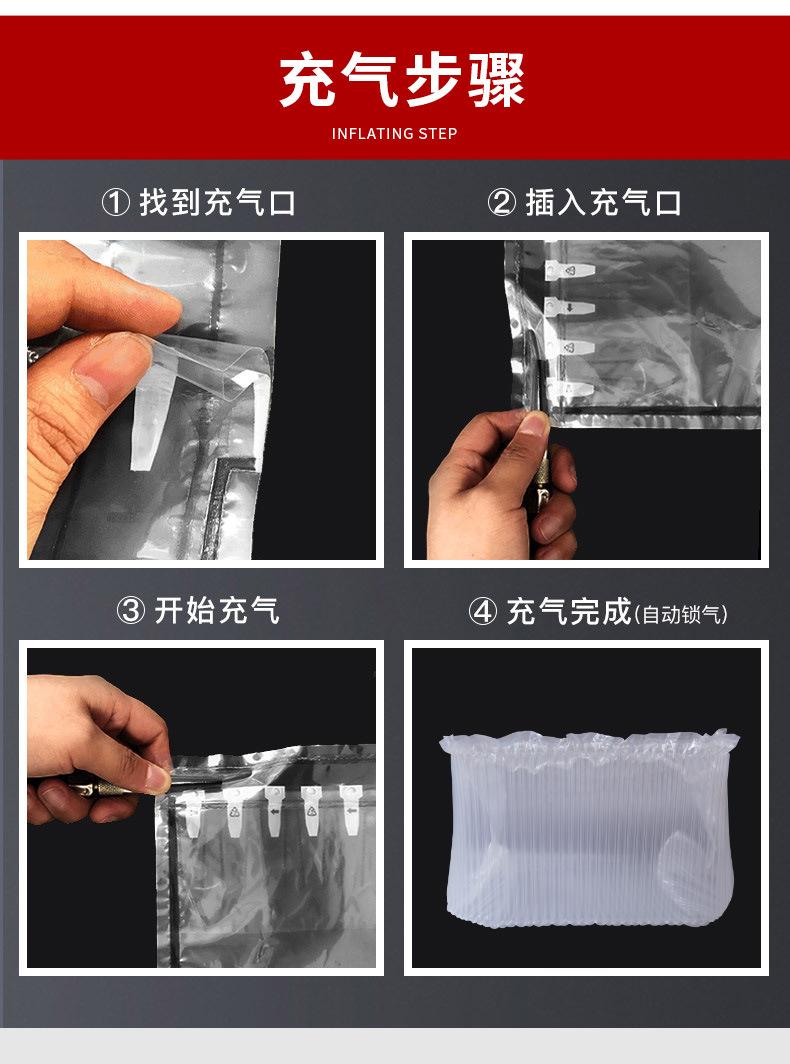 充气步骤

INFLATING STEP

① 找到充气口

② 插入充气口

③ 开始充气

④ 充气完成(自动锁气)