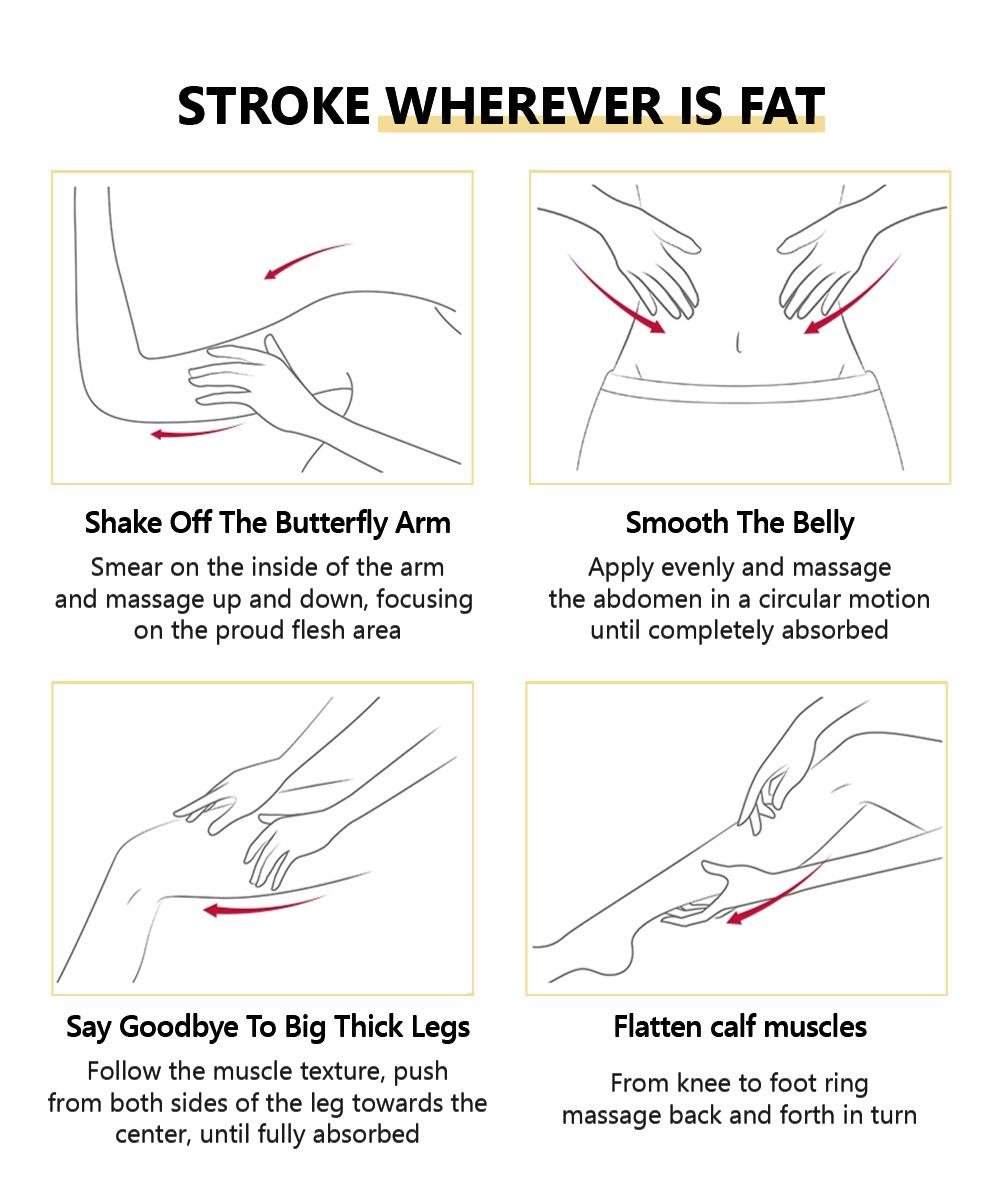 STROKE WHEREVER IS FAT

Shake Off The Butterfly Arm

Smear on the inside of the arm and massage up and down, focusing on the proud flesh area

Smooth The Belly

Apply evenly and massage the abdomen in a circular motion until completely absorbed

Say Goodbye To Big Thick Legs

Follow the muscle texture, push from both sides of the leg towards the center, until fully absorbed

Flatten calf muscles

From knee to foot ring massage back and forth in turn