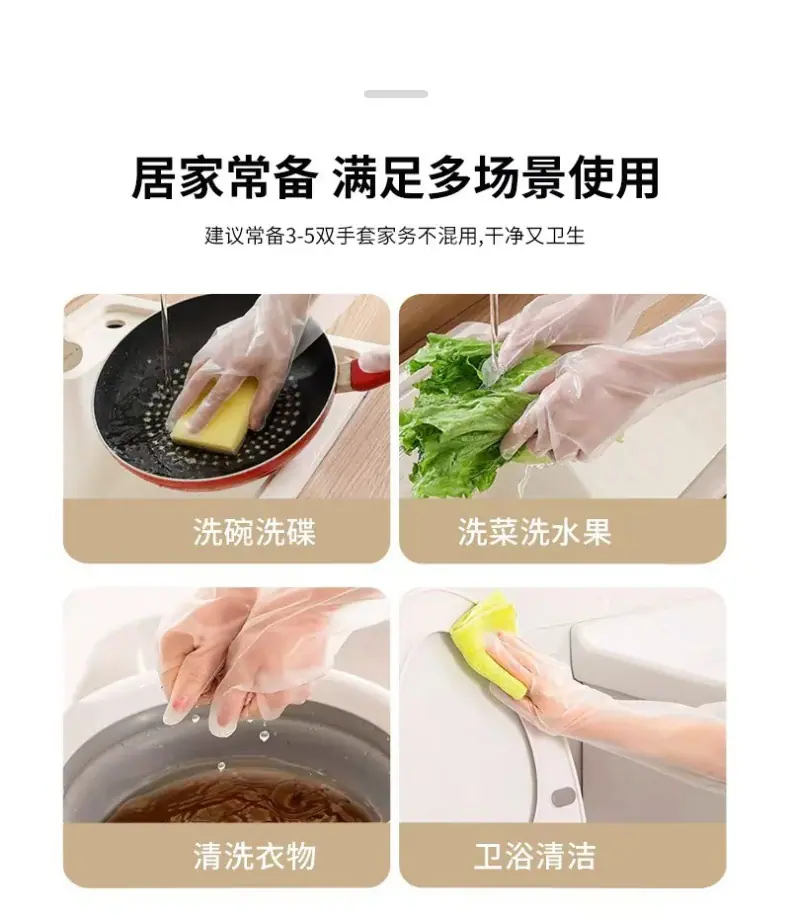 居家常备 满足多场景使用

建议常备3-5双手套家务不混用,干净又卫生

洗碗洗碟

洗菜洗水果

清洗衣物

卫浴清洁