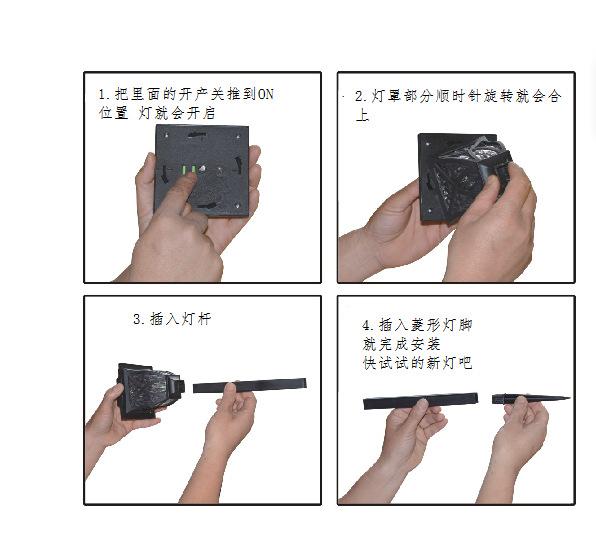 1.把里面的开产关推到ON位置 灯就会开启

2.灯罩部分顺时针旋转就会合上

3.插入灯杆

4.插入菱形灯脚
就完成安装
快试试的新灯吧