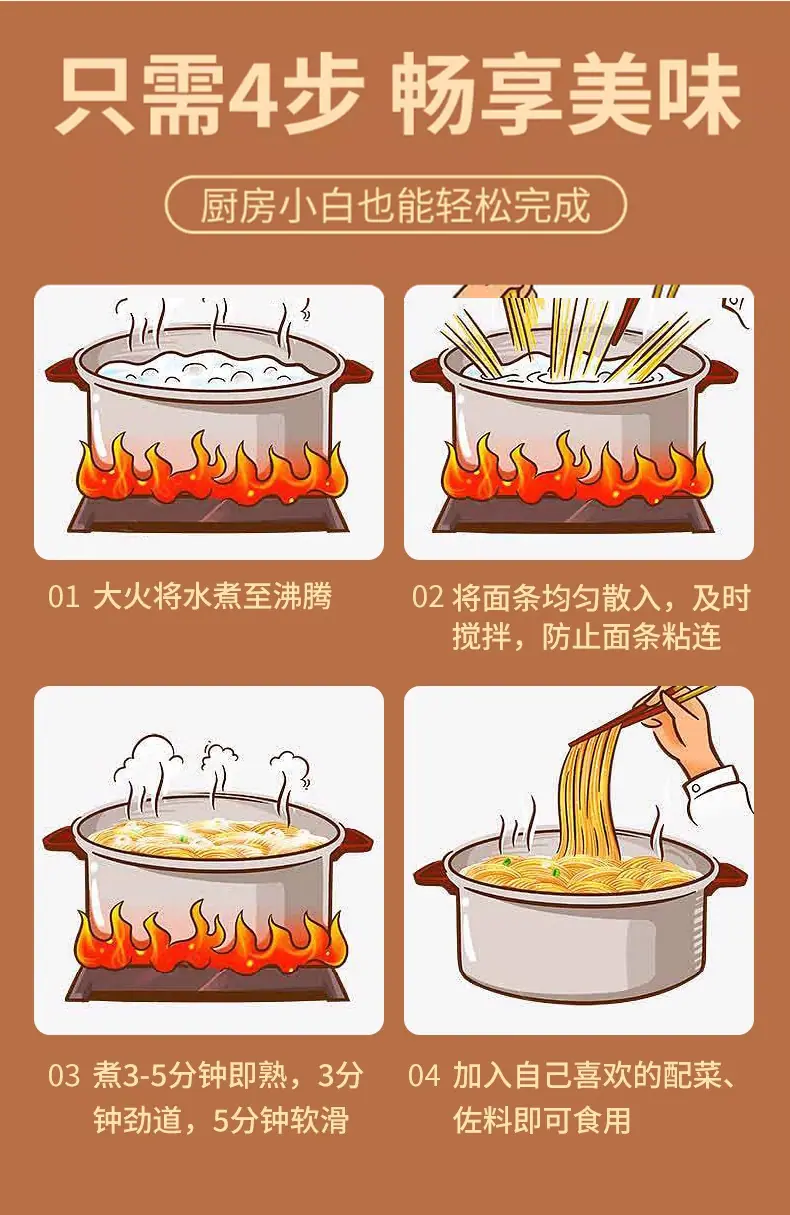 只需4步 畅享美味

厨房小白也能轻松完成

01 大火将水煮至沸腾

02 将面条均匀散入，及时搅拌，防止面条粘连

03 煮3-5分钟即熟，3分钟劲道，5分钟软滑

04 加入自己喜欢的配菜、佐料即可食用