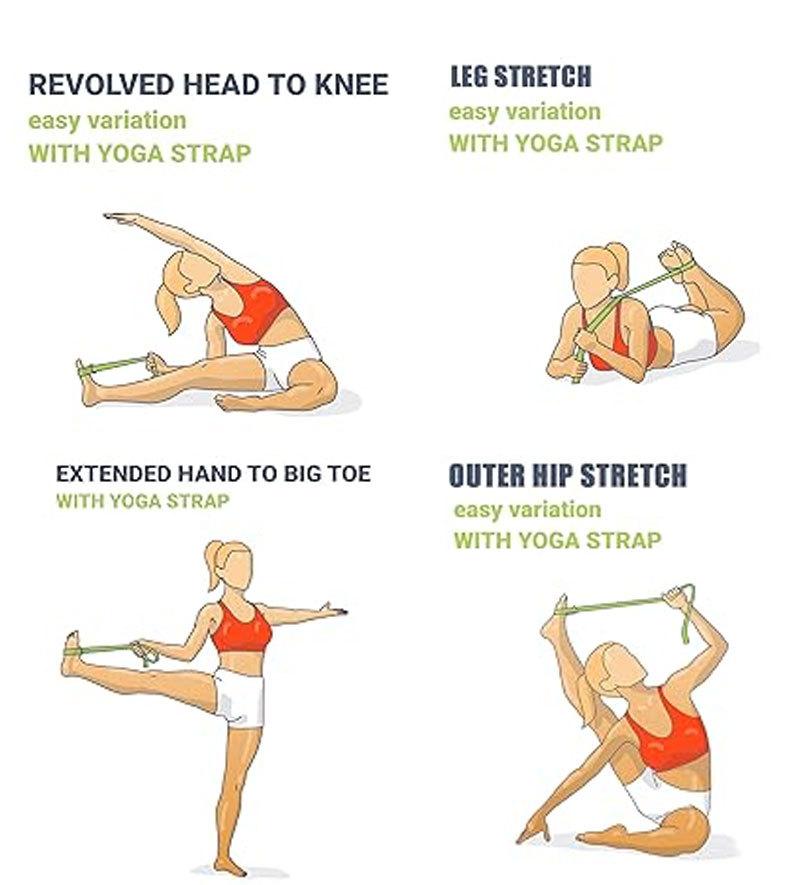 REVOLVED HEAD TO KNEE
easy variation
WITH YOGA STRAP

LEG STRETCH
easy variation
WITH YOGA STRAP

EXTENDED HAND TO BIG TOE
WITH YOGA STRAP

OUTER HIP STRETCH
easy variation
WITH YOGA STRAP