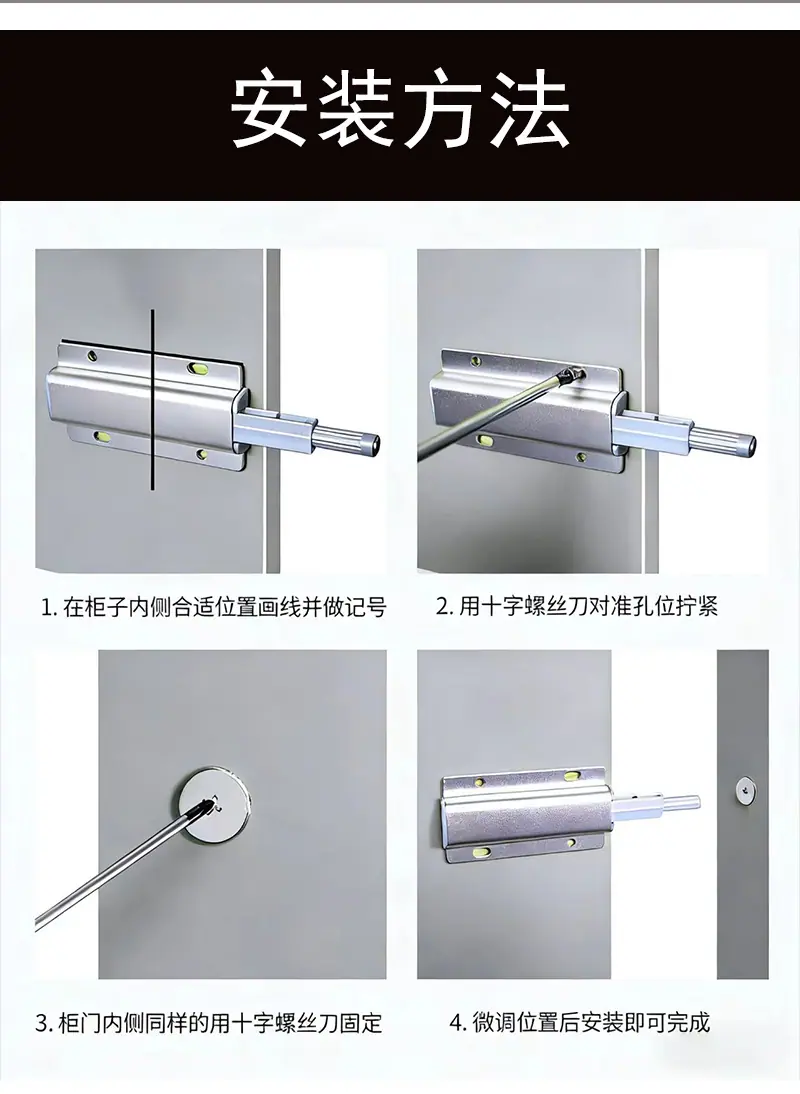 安装方法

1. 在柜子内侧合适位置画线并做记号

2. 用十字螺丝刀对准孔位拧紧

3. 柜门内侧同样的用十字螺丝刀固定

4. 微调位置后安装即可完成