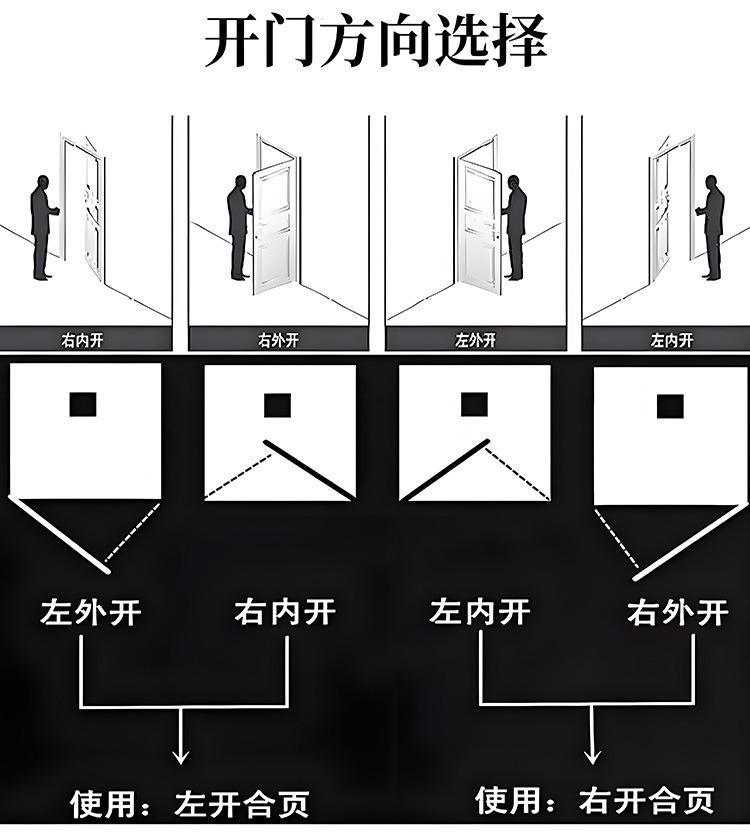 开门方向选择

右内开

右外开

左外开

左内开

左外开

右内开

左内开

右外开

使用：左开合页

使用：右开合页