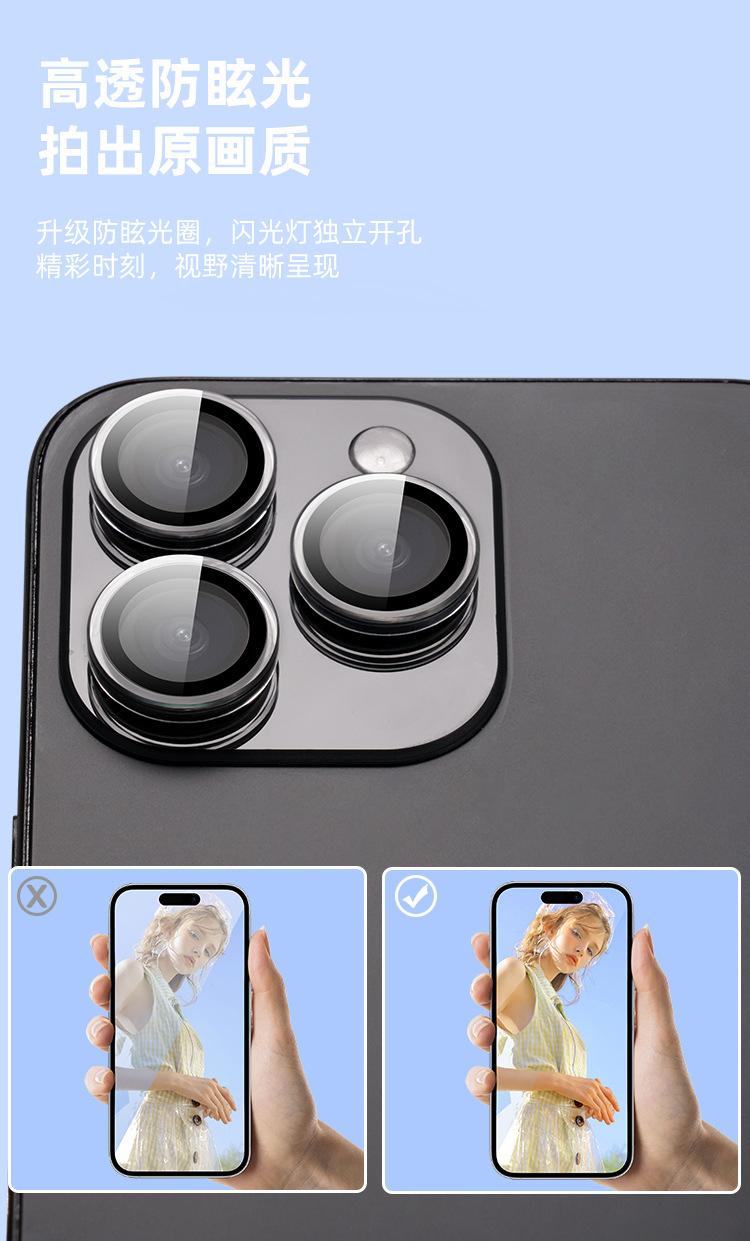 高透防眩光
拍出原画质

升级防眩光圈，闪光灯独立开孔
精彩时刻，视野清晰呈现