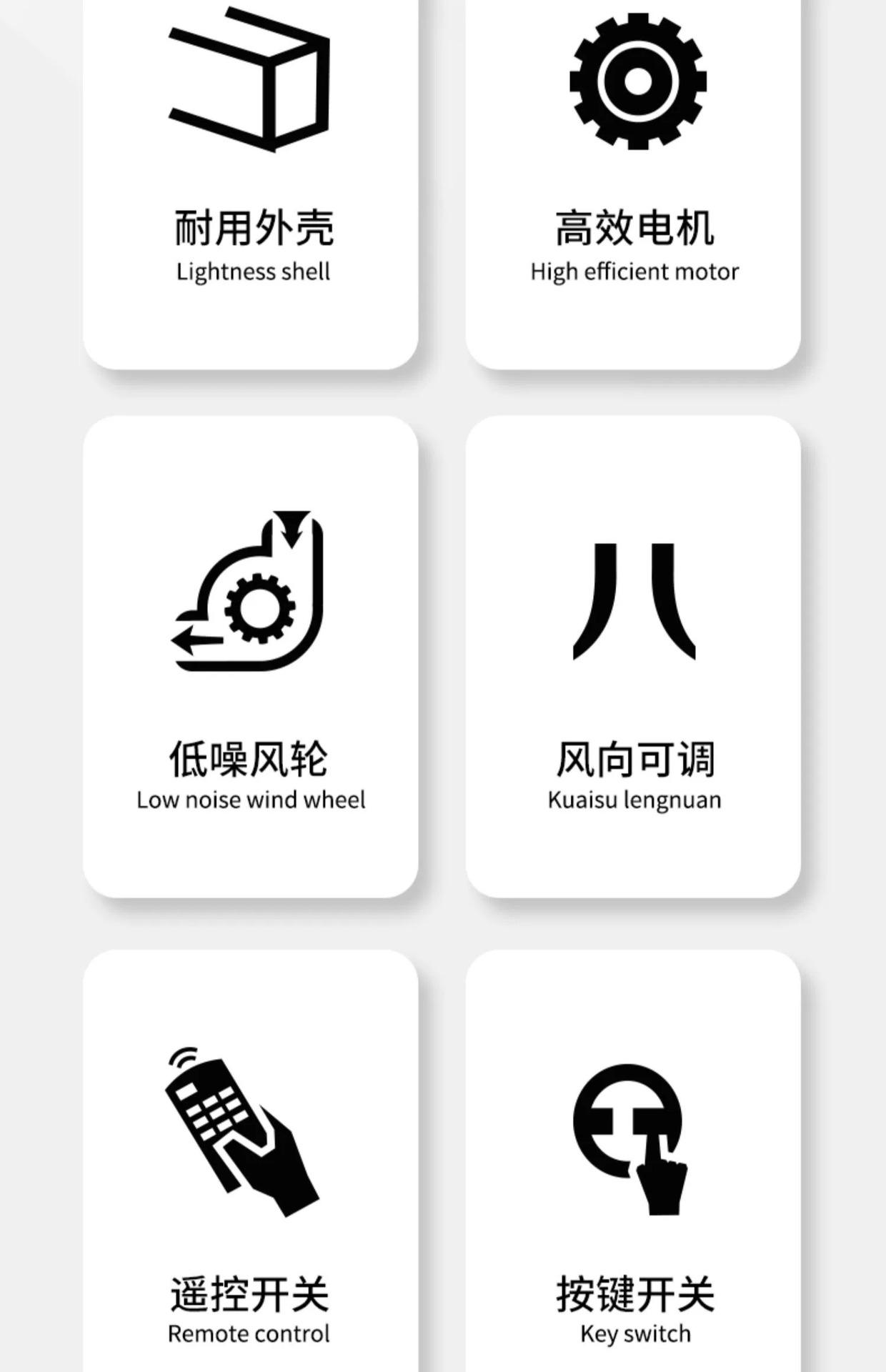 耐用外壳
Lightness shell

高效电机
High efficient motor

低噪风轮
Low noise wind wheel

风向可调
Kuaisu lengnuan

遥控开关
Remote control

按键开关
Key switch