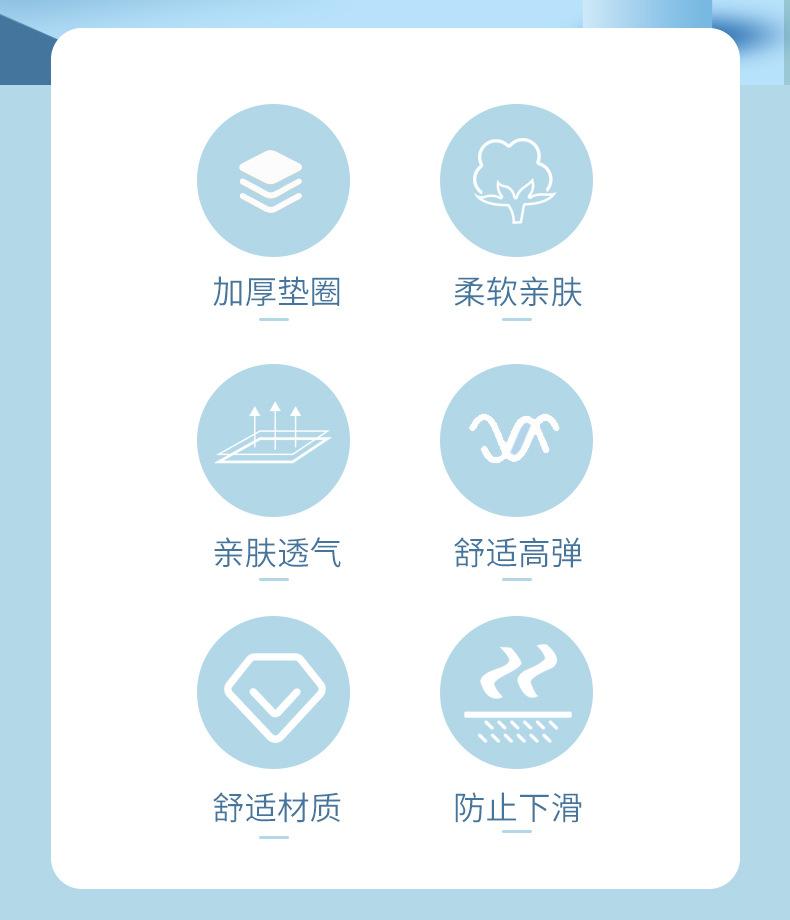 加厚垫圈

柔软亲肤

亲肤透气

舒适高弹

舒适材质

防止下滑