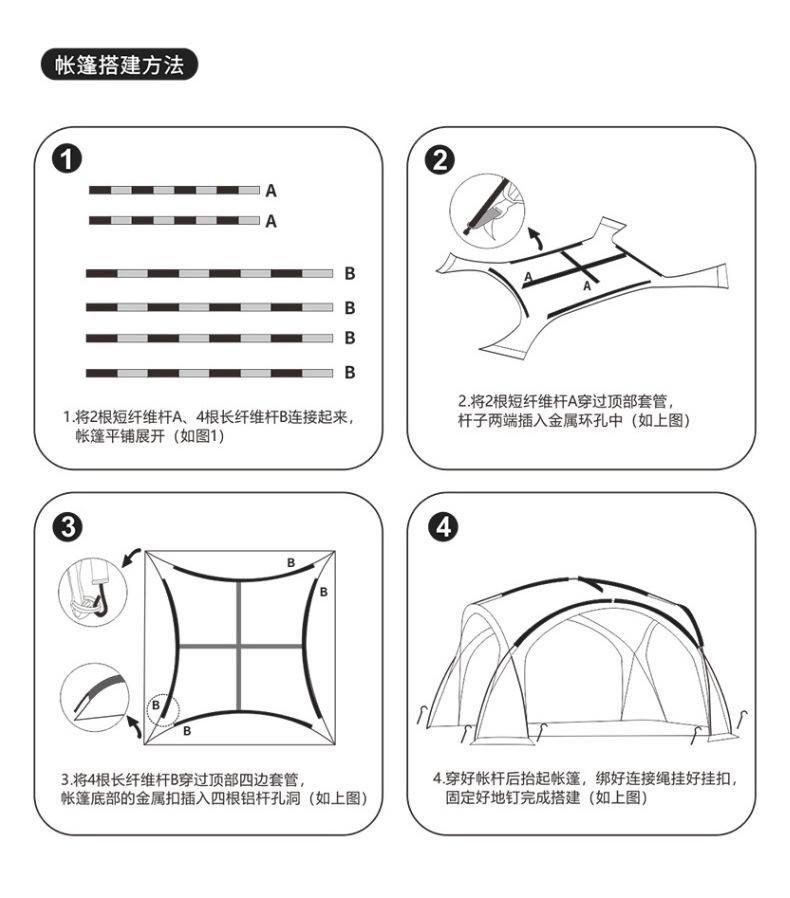 帐篷搭建方法

1

A

A

B

B

B

B

1.将2根短纤维杆A、4根长纤维杆B连接起来，帐篷平铺展开（如图1）

2

A

A

2.将2根短纤维杆A穿过顶部套管，杆子两端插入金属环孔中（如上图）

3

B

B

B

B

3.将4根长纤维杆B穿过顶部四边套管，帐篷底部的金属扣插入四根铝杆孔洞（如上图）

4

4.穿好帐杆后抬起帐篷，绑好连接绳挂好挂扣，固定好地钉完成搭建（如上图）