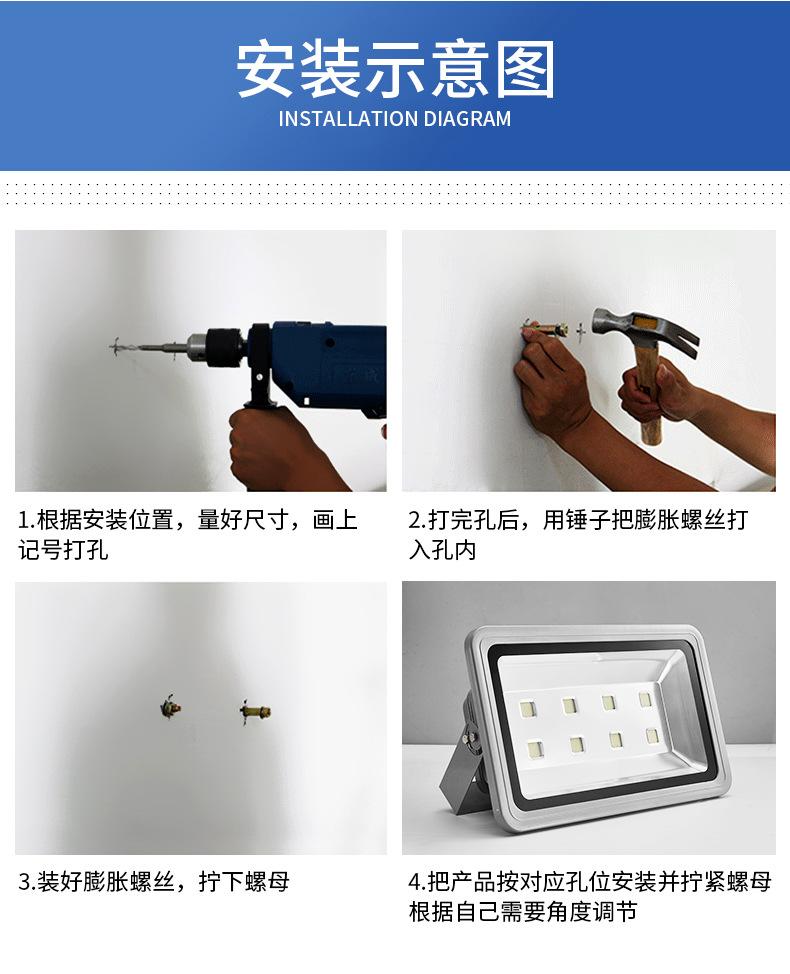 安装示意图
INSTALLATION DIAGRAM

1.根据安装位置，量好尺寸，画上记号打孔

2.打完孔后，用锤子把膨胀螺丝打入孔内

3.装好膨胀螺丝，拧下螺母

4.把产品按对应孔位安装并拧紧螺母根据自己需要角度调节