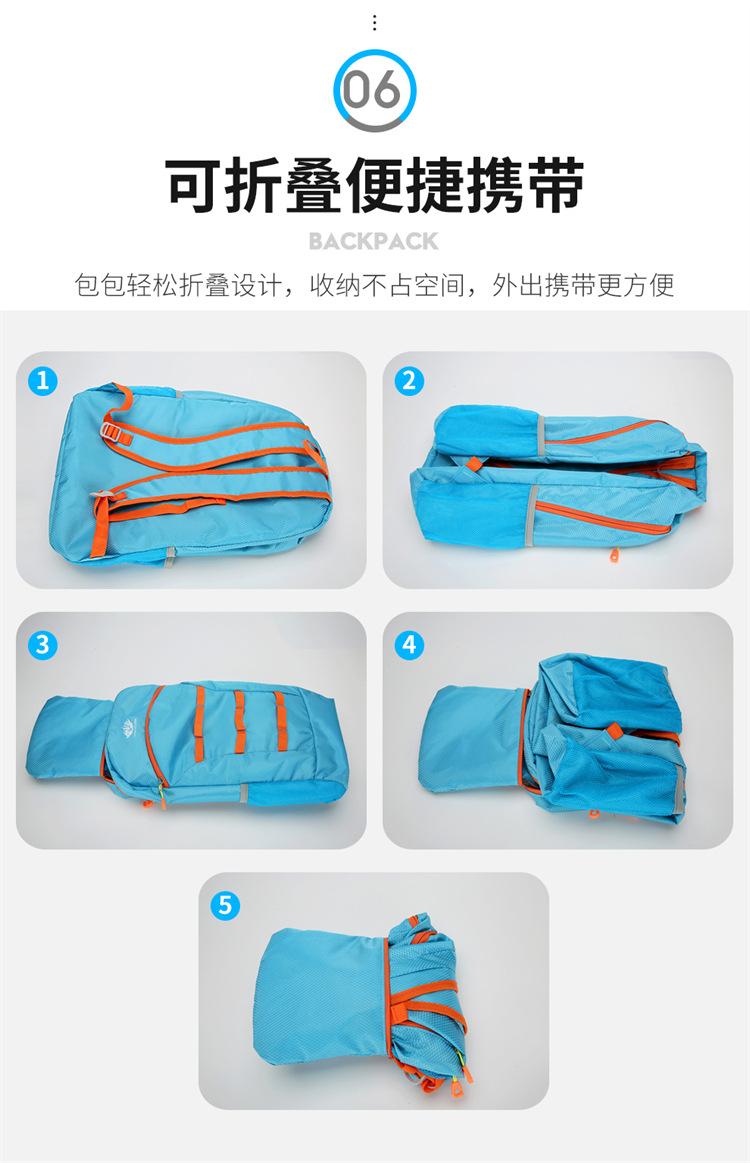 06

可折叠便捷携带

BACKPACK

包包轻松折叠设计，收纳不占空间，外出携带更方便

1

2

3

4

5