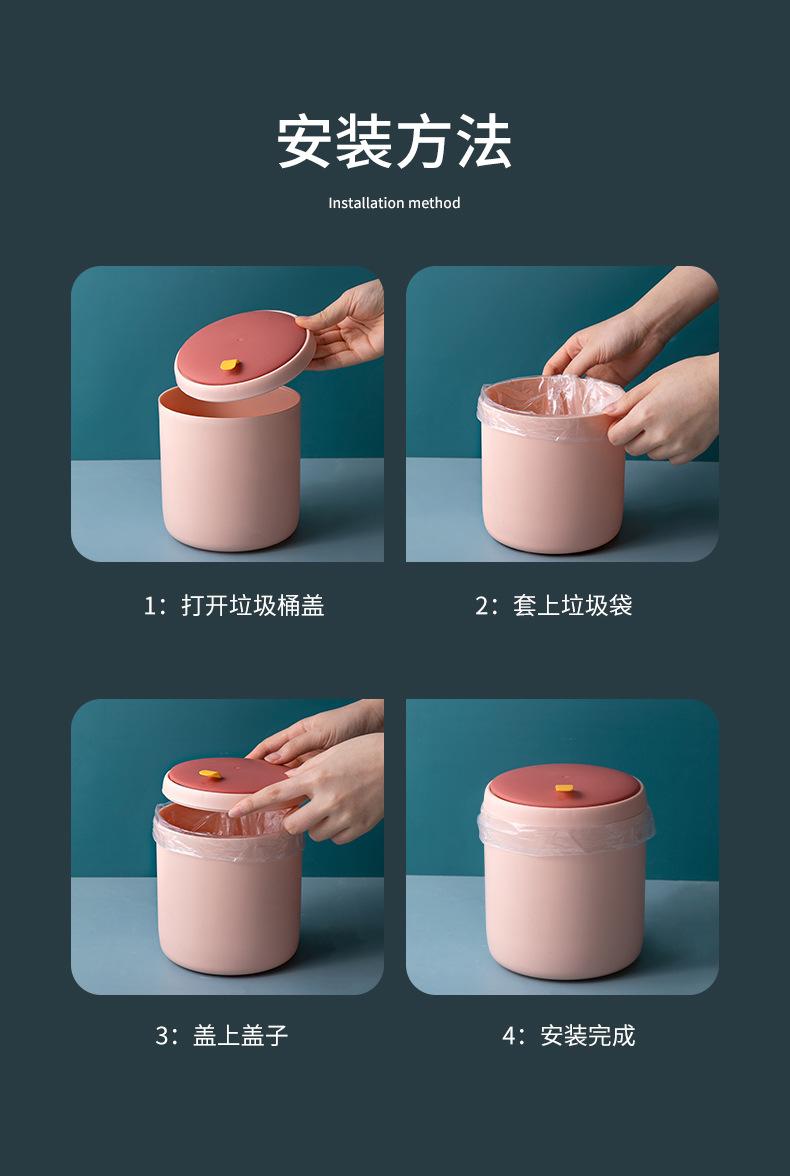 安装方法

Installation method

1：打开垃圾桶盖

2：套上垃圾袋

3：盖上盖子

4：安装完成