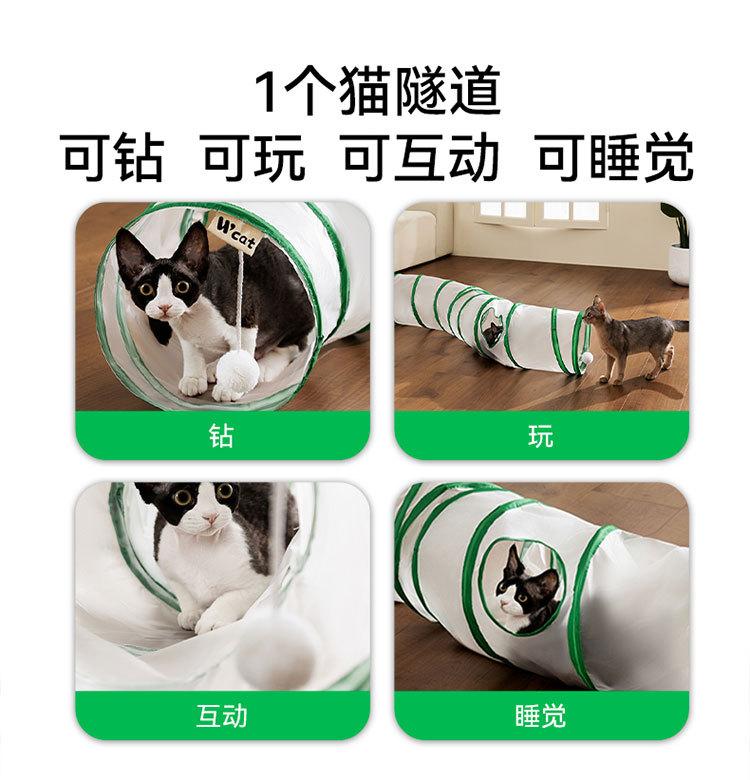 1个猫隧道
可钻 可玩 可互动 可睡觉

U'cat

钻

玩

互动

睡觉