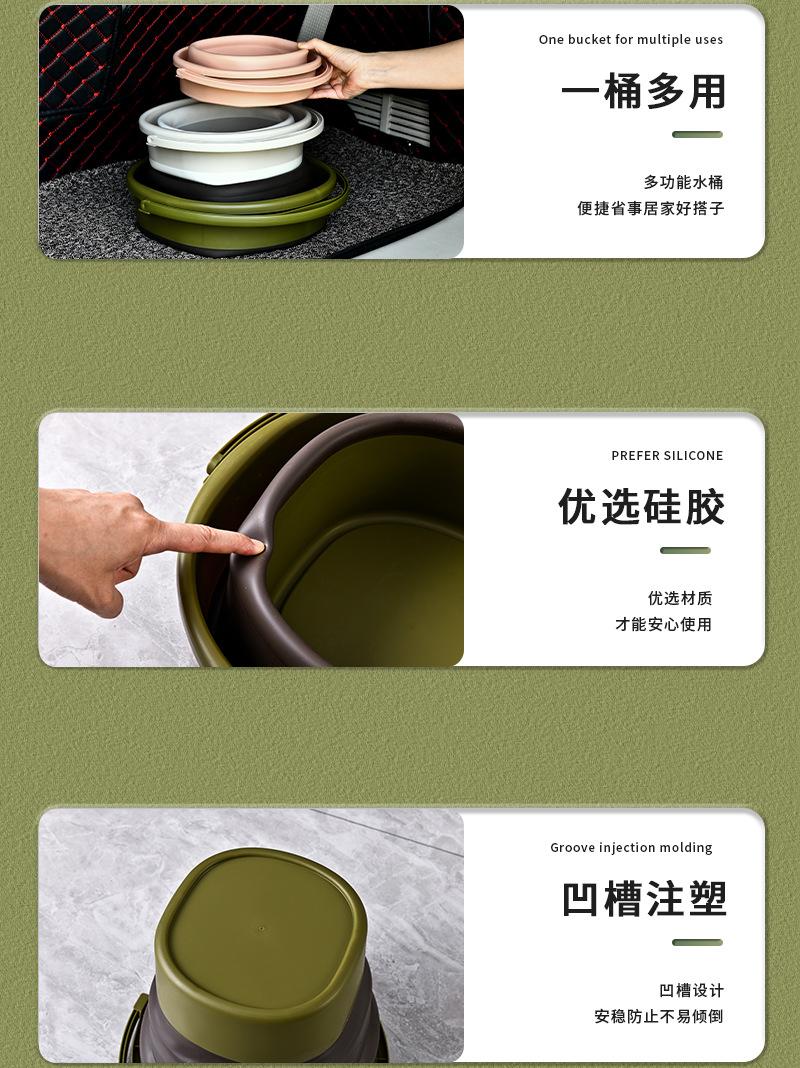 One bucket for multiple uses

一桶多用

多功能水桶
便捷省事居家好搭子

PREFER SILICONE

优选硅胶

优选材质
才能安心使用

Groove injection molding

凹槽注塑

凹槽设计
安稳防止不易倾倒