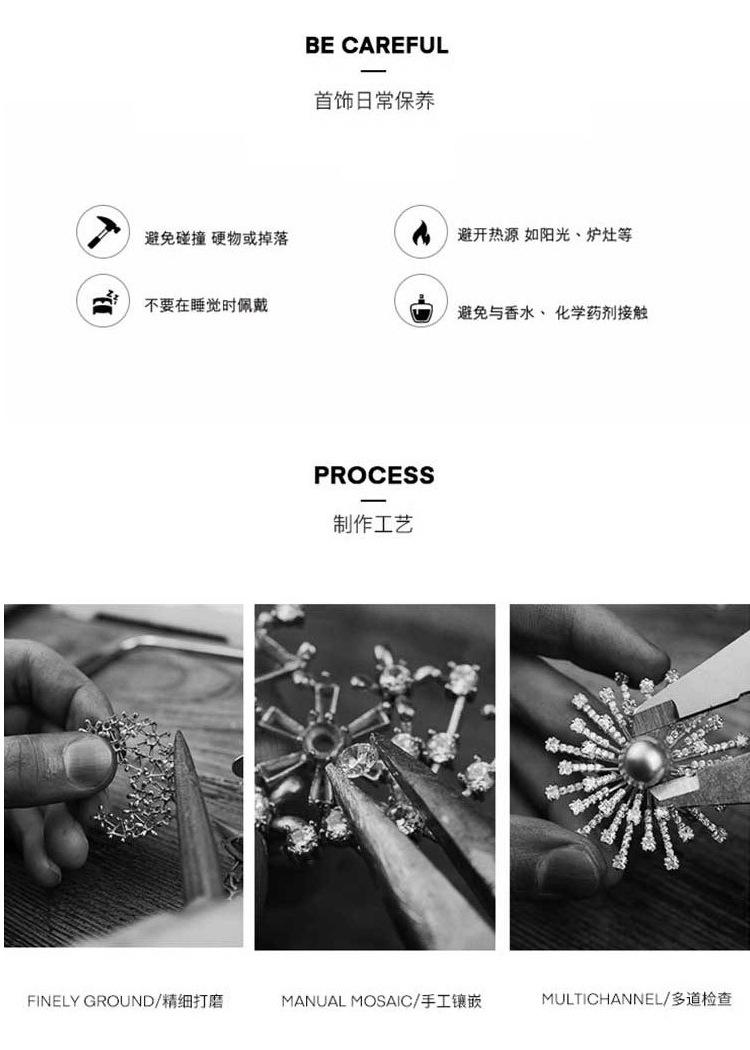 BE CAREFUL

首饰日常保养

避免碰撞 硬物或掉落

避开热源 如阳光、炉灶等

不要在睡觉时佩戴

避免与香水、 化学药剂接触

PROCESS

制作工艺

FINELY GROUND/精细打磨

MANUAL MOSAIC/手工镶嵌

MULTICHANNEL/多道检查