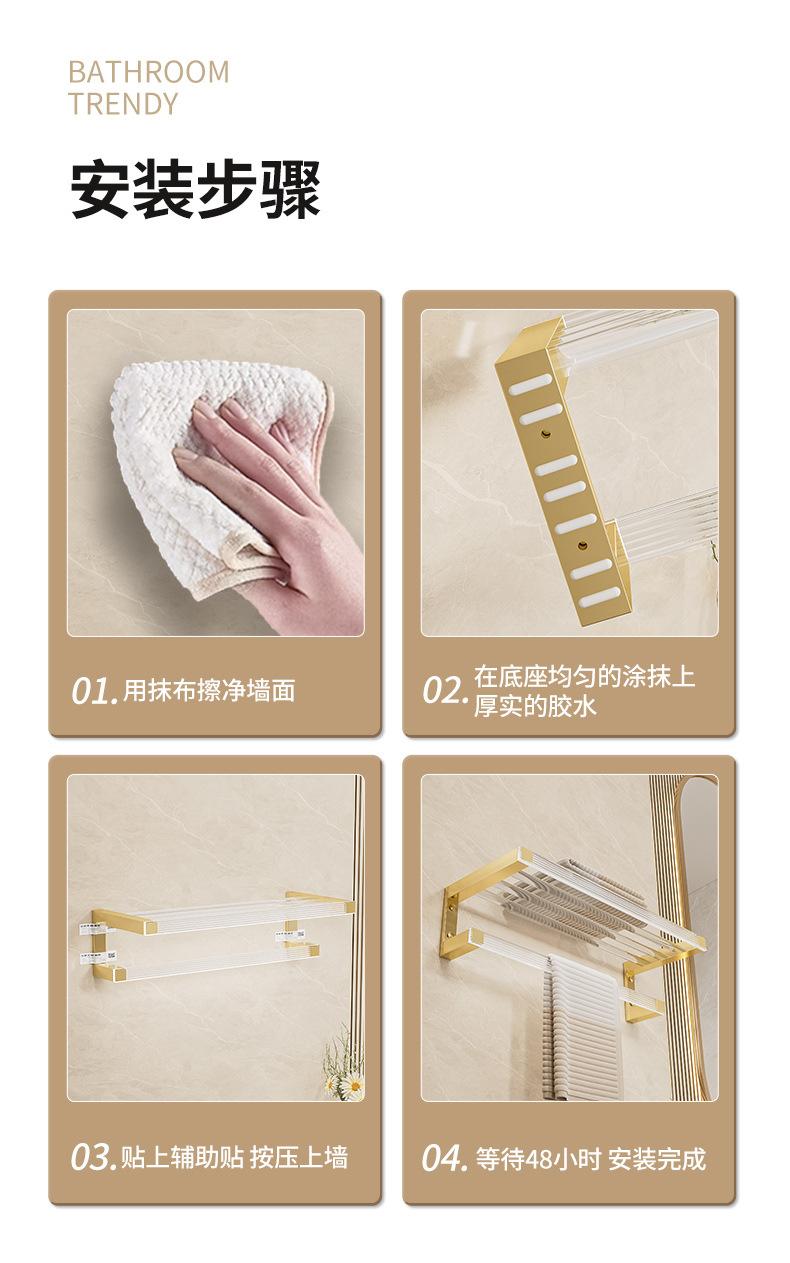 BATHROOM
TRENDY

安装步骤

01. 用抹布擦净墙面

02. 在底座均匀的涂抹上厚实的胶水

03. 贴上辅助贴 按压上墙

04. 等待48小时 安装完成