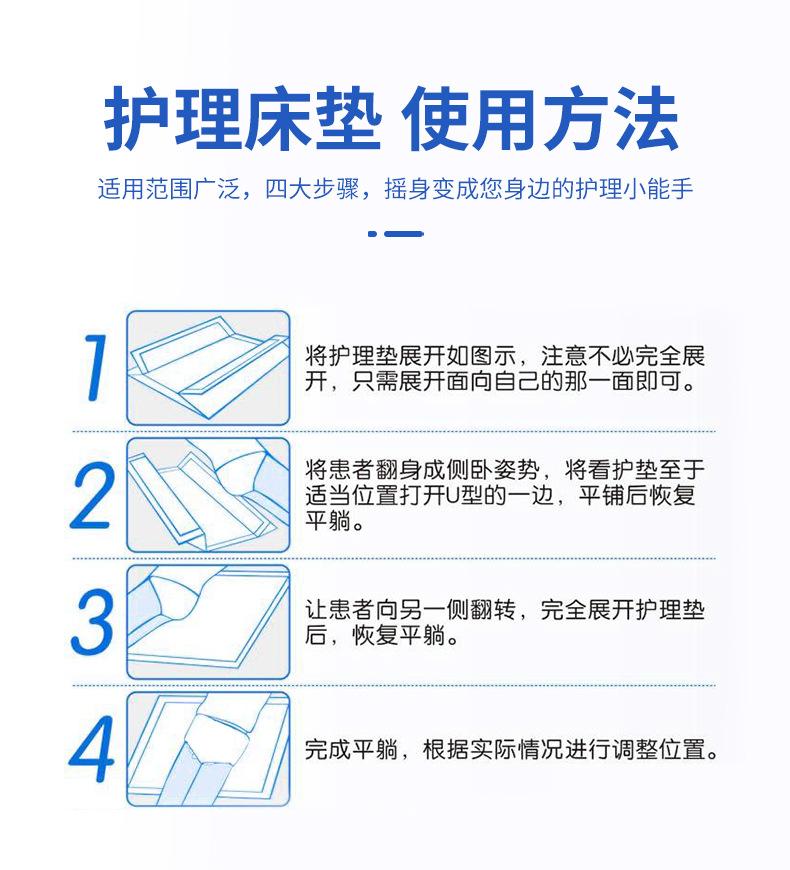 护理床垫 使用方法

适用范围广泛，四大步骤，摇身变成您身边的护理小能手

1

将护理垫展开如图示，注意不必完全展开，只需展开面向自己的那一面即可。

2

将患者翻身成侧卧姿势，将看护垫至于适当位置打开U型的一边，平铺后恢复平躺。

3

让患者向另一侧翻转，完全展开护理垫后，恢复平躺。

4

完成平躺，根据实际情况进行调整位置。