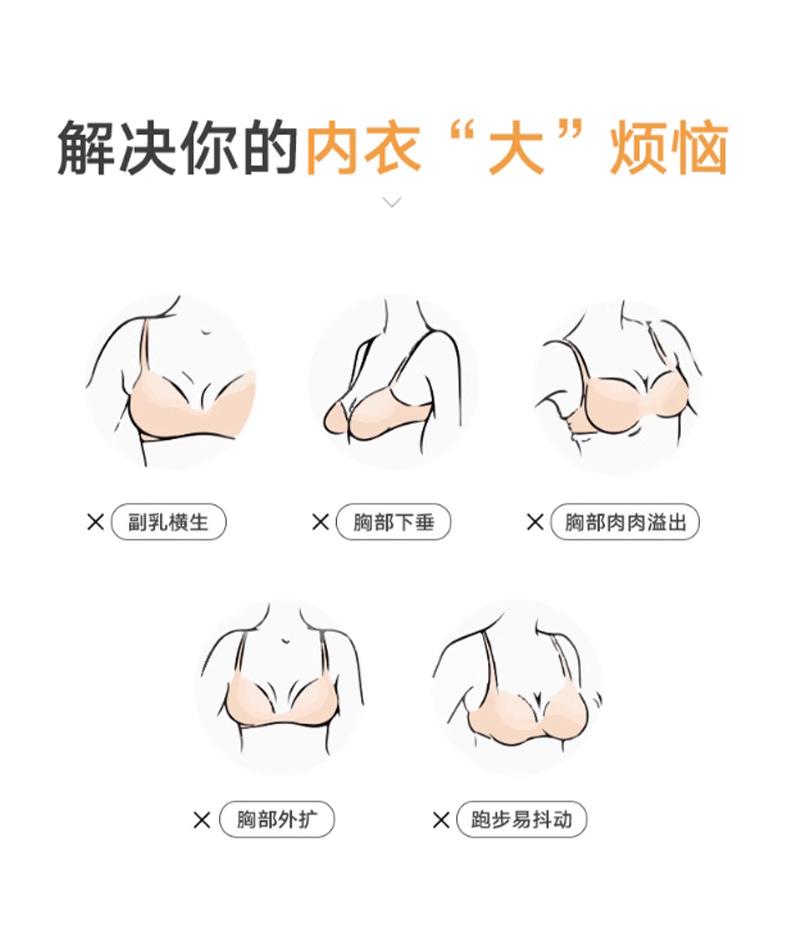 解决你的内衣“大”烦恼

× 副乳横生

× 胸部下垂

× 胸部肉肉溢出

× 胸部外扩

× 跑步易抖动