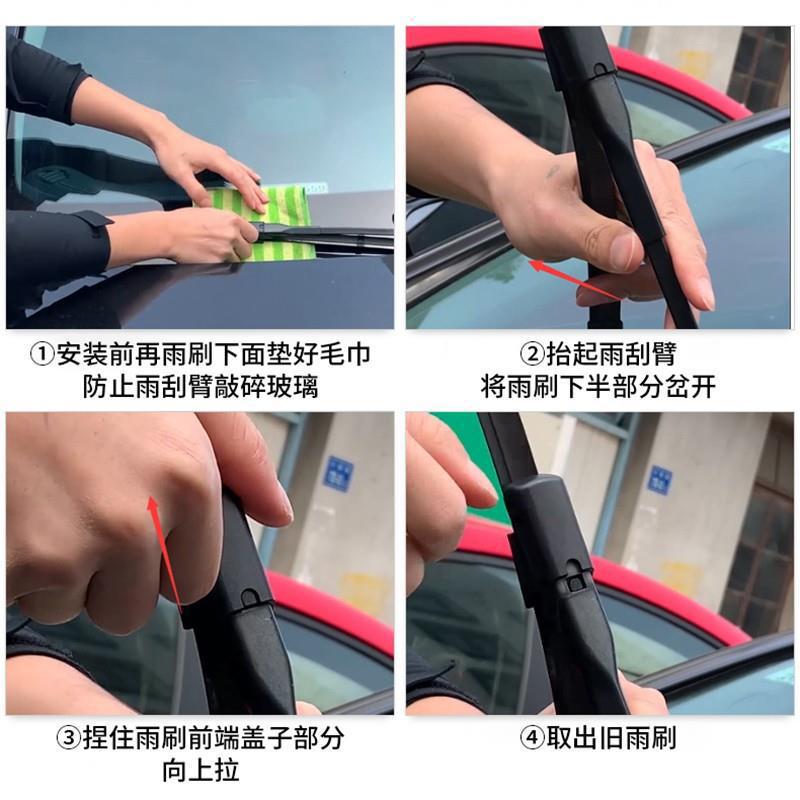 ①安装前再雨刷下面垫好毛巾
防止雨刮臂敲碎玻璃

②抬起雨刮臂
将雨刷下半部分岔开

③捏住雨刷前端盖子部分
向上拉

④取出旧雨刷