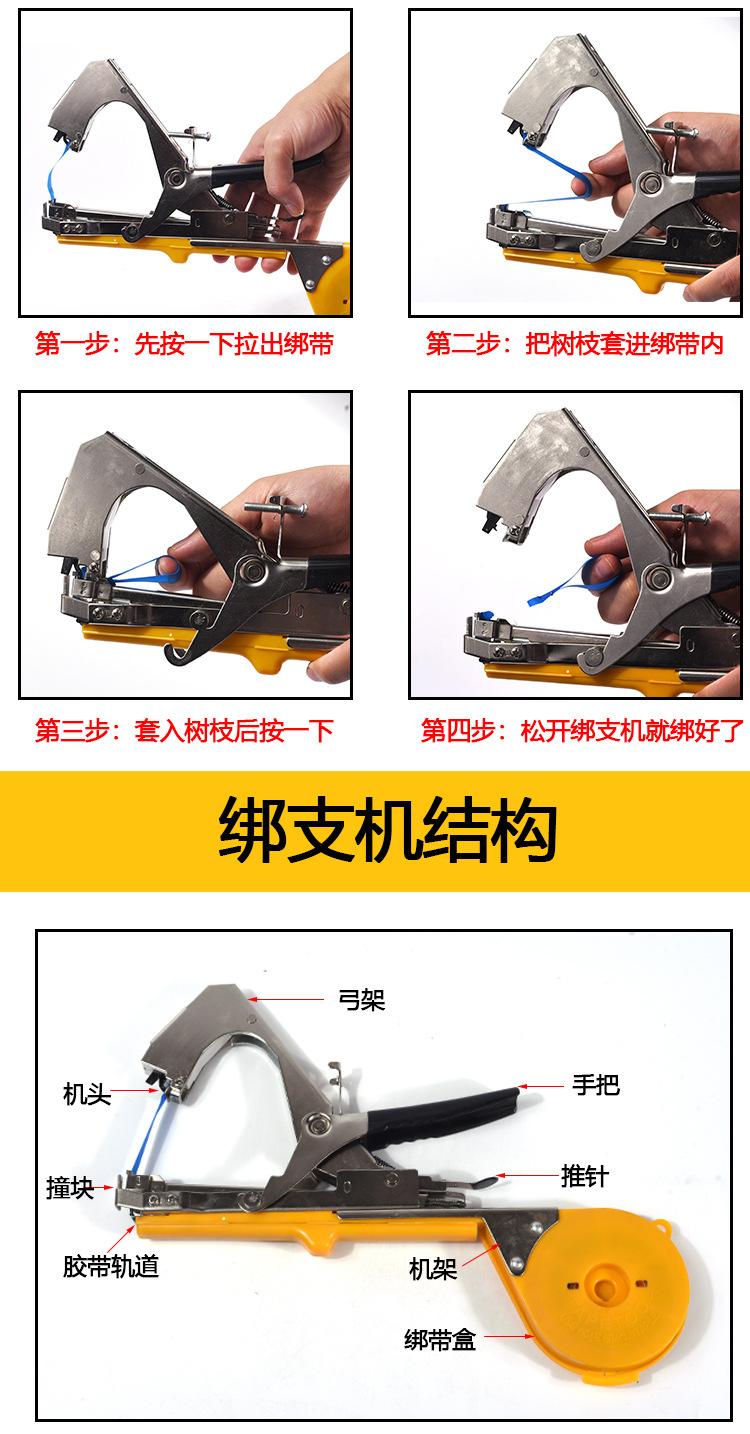 第一步：先按一下拉出绑带

第二步：把树枝套进绑带内

第三步：套入树枝后按一下

第四步：松开绑支机就绑好了

绑支机结构

弓架

机头

手把

撞块

推针

胶带轨道

机架

绑带盒