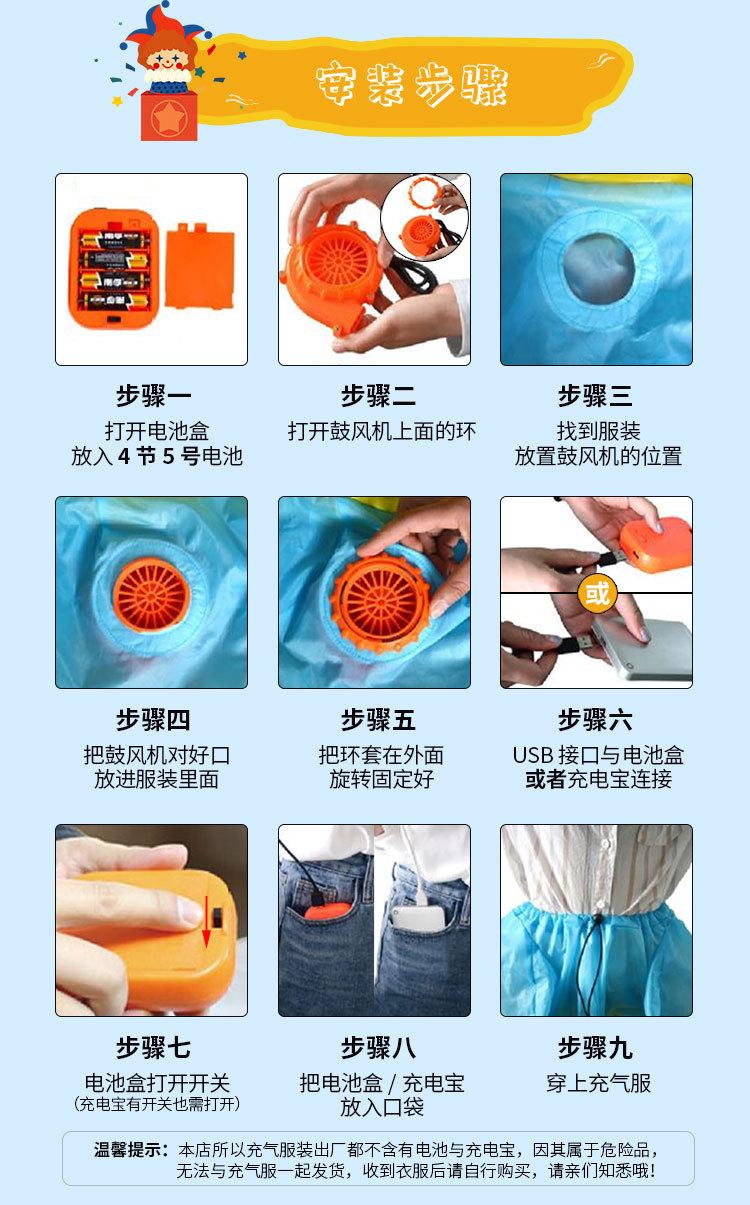 安装步骤

步骤一
打开电池盒
放入 4 节 5 号电池

步骤二
打开鼓风机上面的环

步骤三
找到服装
放置鼓风机的位置

步骤四
把鼓风机对好口
放进服装里面

步骤五
把环套在外面
旋转固定好

或

步骤六
USB 接口与电池盒
或者充电宝连接

步骤七
电池盒打开开关
（充电宝有开关也需打开）

步骤八
把电池盒 / 充电宝
放入口袋

步骤九
穿上充气服

温馨提示：本店所以充气服装出厂都不含有电池与充电宝，因其属于危险品，无法与充气服一起发货，收到衣服后请自行购买，请亲们知悉哦！