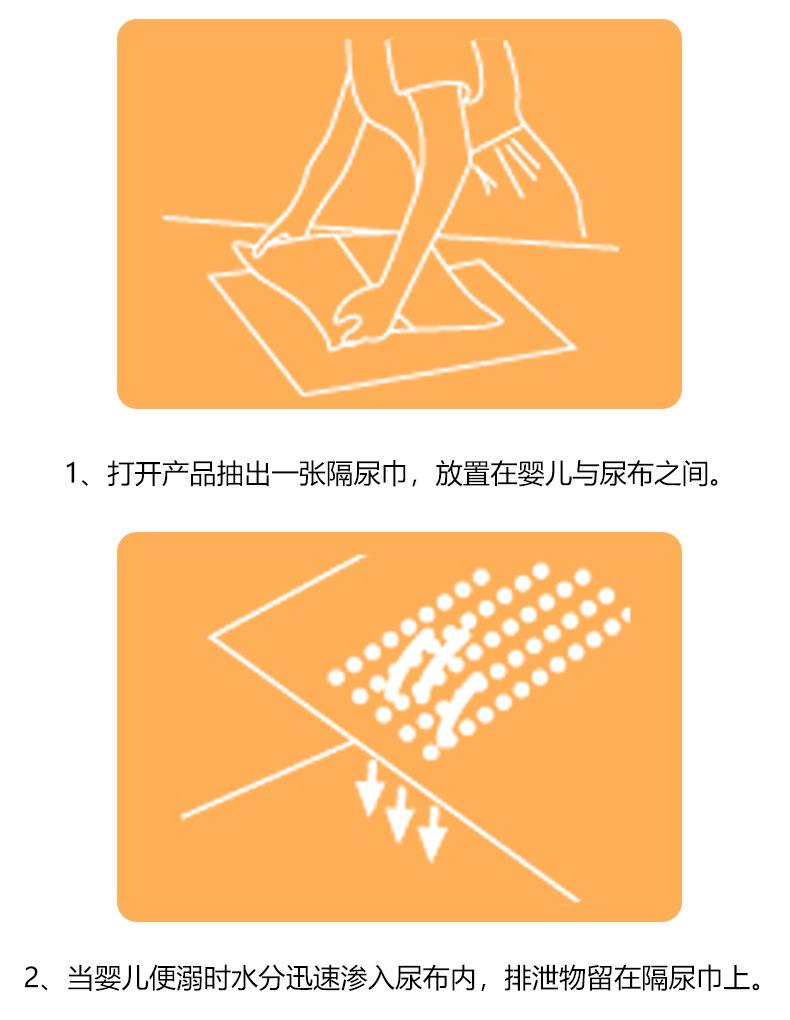 1、打开产品抽出一张隔尿巾，放置在婴儿与尿布之间。

2、当婴儿便溺时水分迅速渗入尿布内，排泄物留在隔尿巾上。