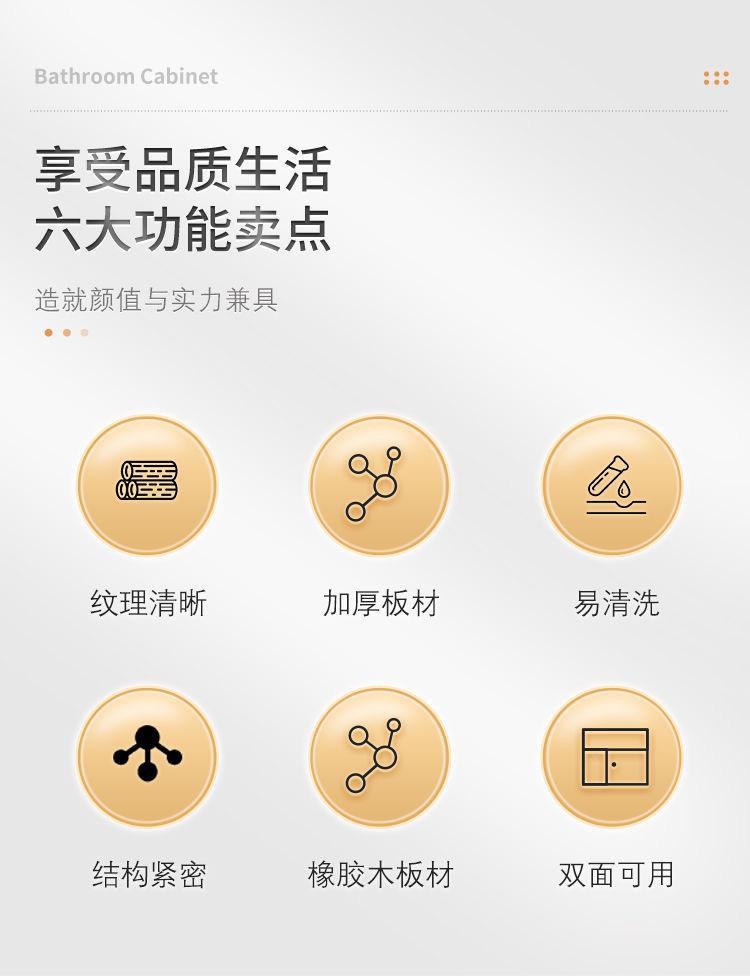 Bathroom Cabinet

享受品质生活
六大功能卖点

造就颜值与实力兼具

纹理清晰

加厚板材

易清洗

结构紧密

橡胶木板材

双面可用