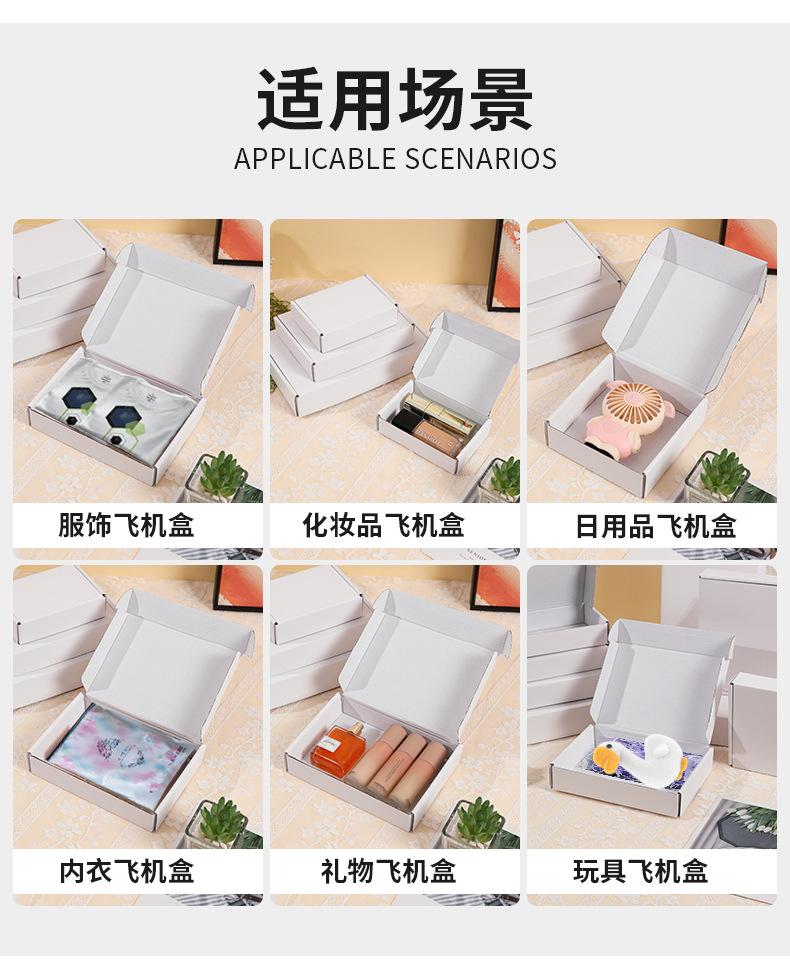 适用场景
APPLICABLE SCENARIOS

服饰飞机盒

化妆品飞机盒

日用品飞机盒

内衣飞机盒

礼物飞机盒

玩具飞机盒