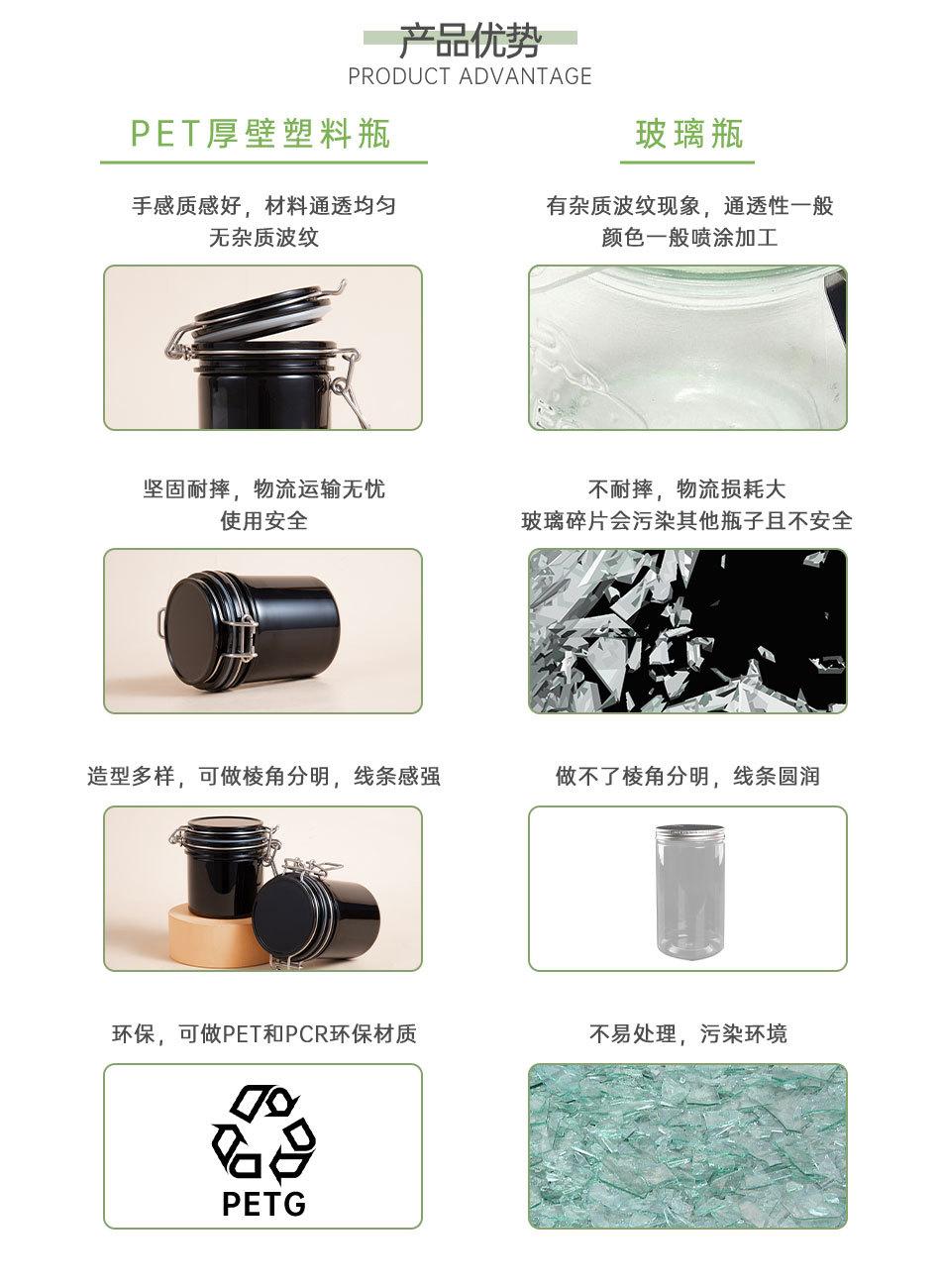 产品优势
PRODUCT ADVANTAGE

PET厚壁塑料瓶

手感质感好，材料通透均匀
无杂质波纹

坚固耐摔，物流运输无忧
使用安全

造型多样，可做棱角分明，线条感强

环保，可做PET和PCR环保材质

PETG

玻璃瓶

有杂质波纹现象，通透性一般
颜色一般喷涂加工

不耐摔，物流损耗大
玻璃碎片会污染其他瓶子且不安全

做不了棱角分明，线条圆润

不易处理，污染环境