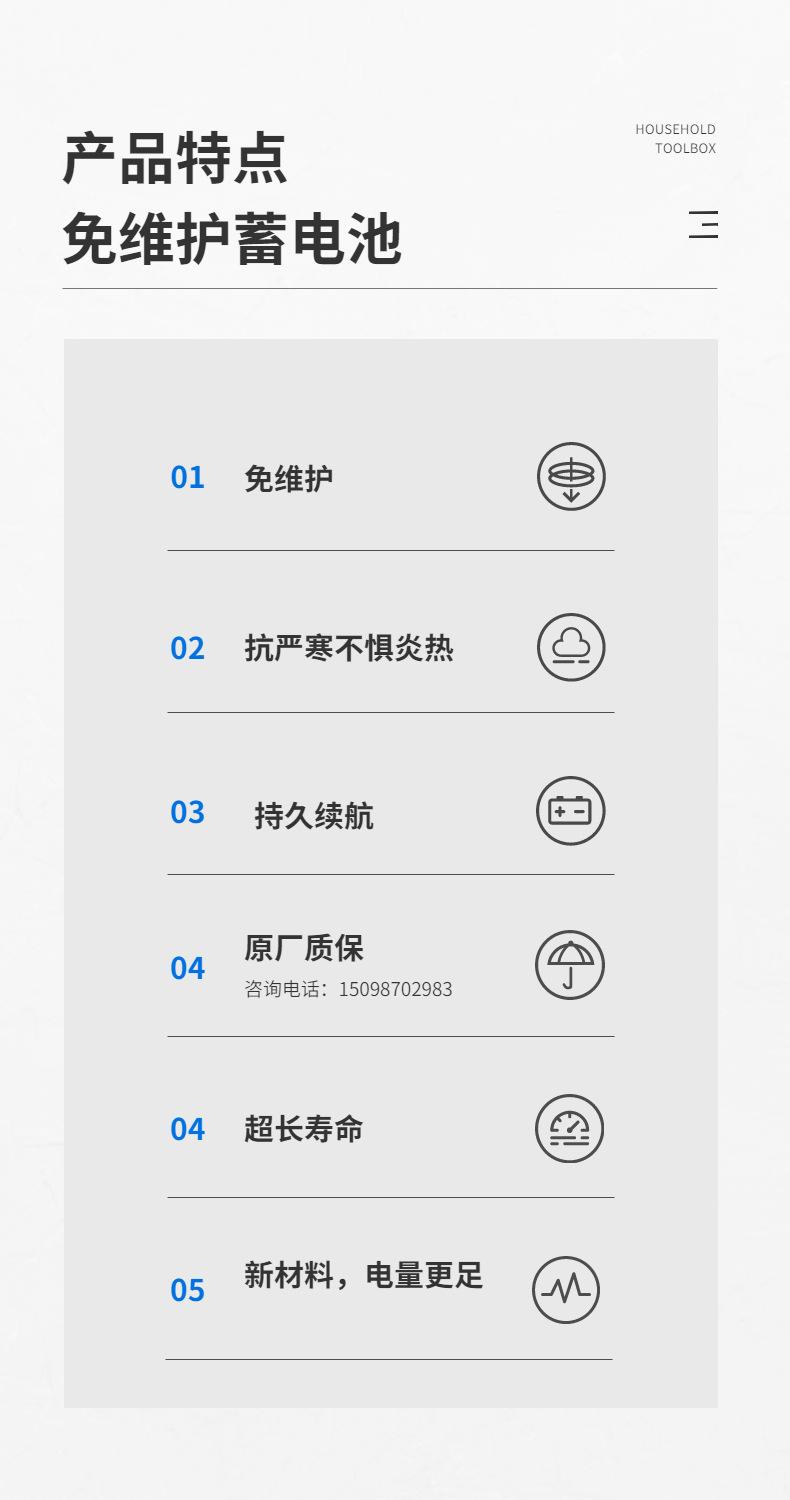 产品特点
免维护蓄电池

HOUSEHOLD
TOOLBOX

01 免维护

02 抗严寒不惧炎热

03 持久续航

04 原厂质保
咨询电话：15098702983

04 超长寿命

05 新材料，电量更足