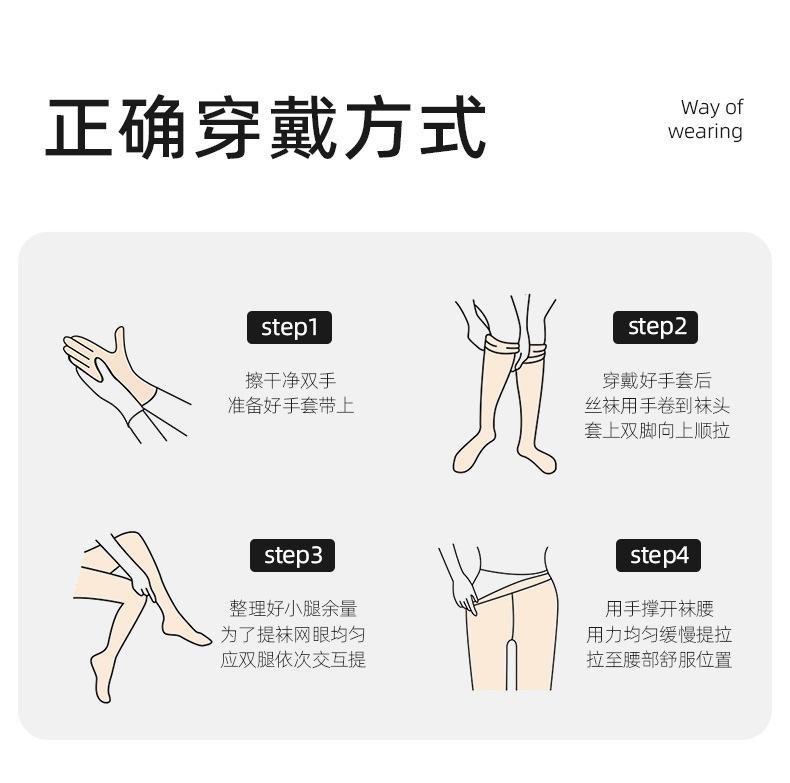 正确穿戴方式

Way of wearing

step1

擦干净双手
准备好手套带上

step2

穿戴好手套后
丝袜用手卷到袜头
套上双脚向上顺拉

step3

整理好小腿余量
为了提袜网眼均匀
应双腿依次交互提

step4

用手撑开袜腰
用力均匀缓慢提拉
拉至腰部舒服位置