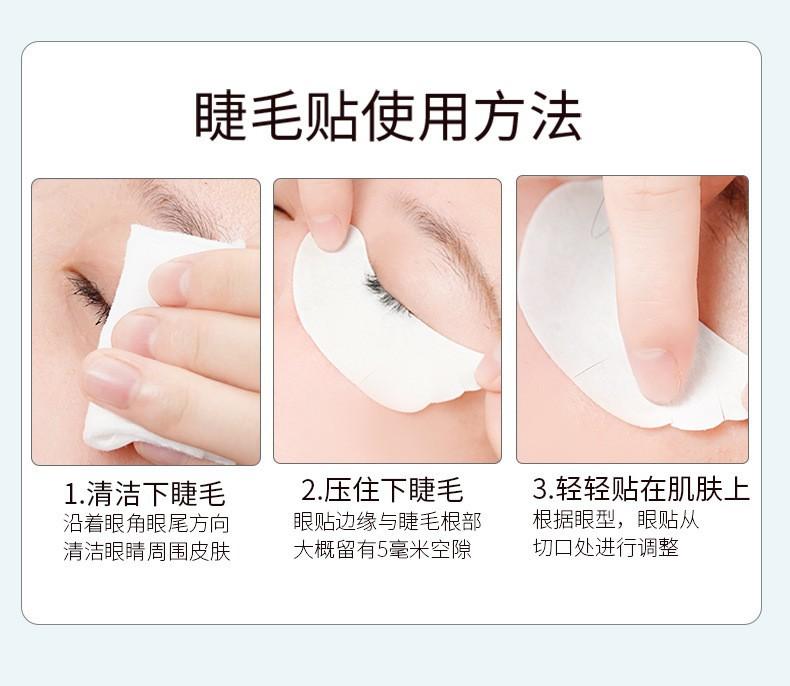 睫毛贴使用方法

1.清洁下睫毛
沿着眼角眼尾方向
清洁眼睛周围皮肤

2.压住下睫毛
眼贴边缘与睫毛根部
大概留有5毫米空隙

3.轻轻贴在肌肤上
根据眼型，眼贴从
切口处进行调整